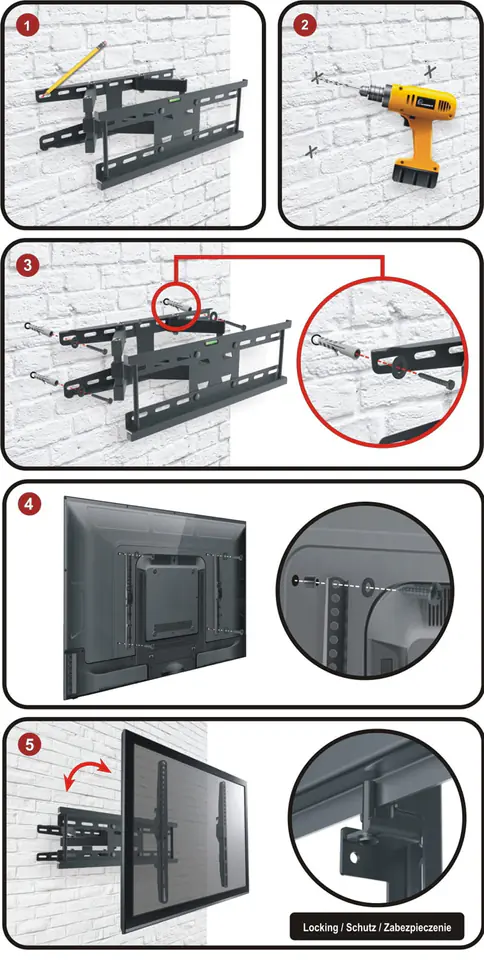 1

2

3

4

5

Locking / Schutz / Zabezpieczenie