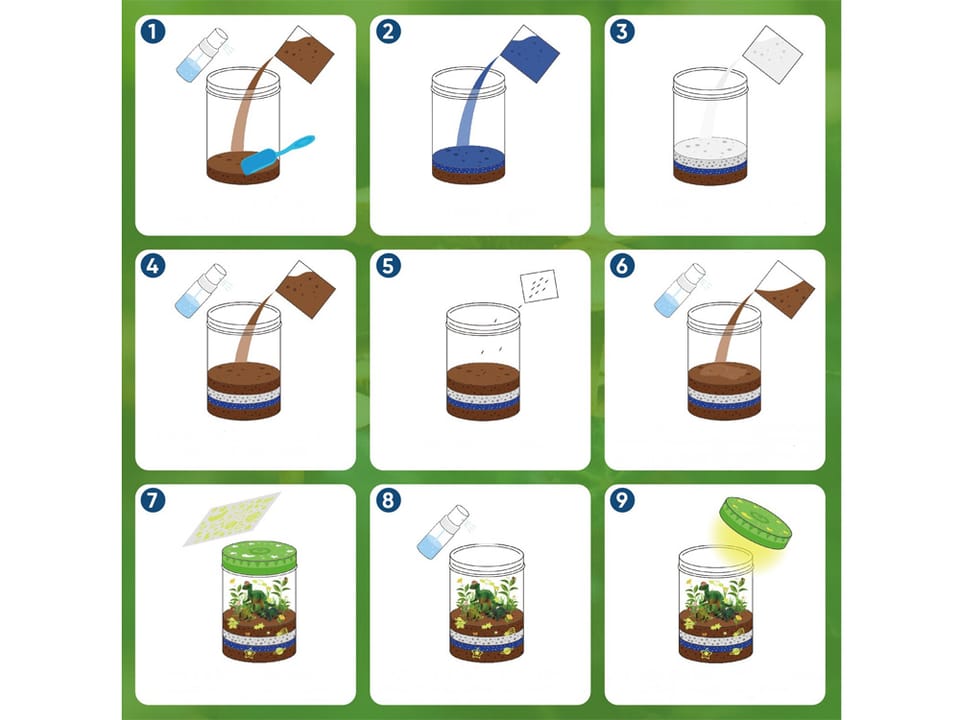 1
2
3
4
5
6
7
8
9