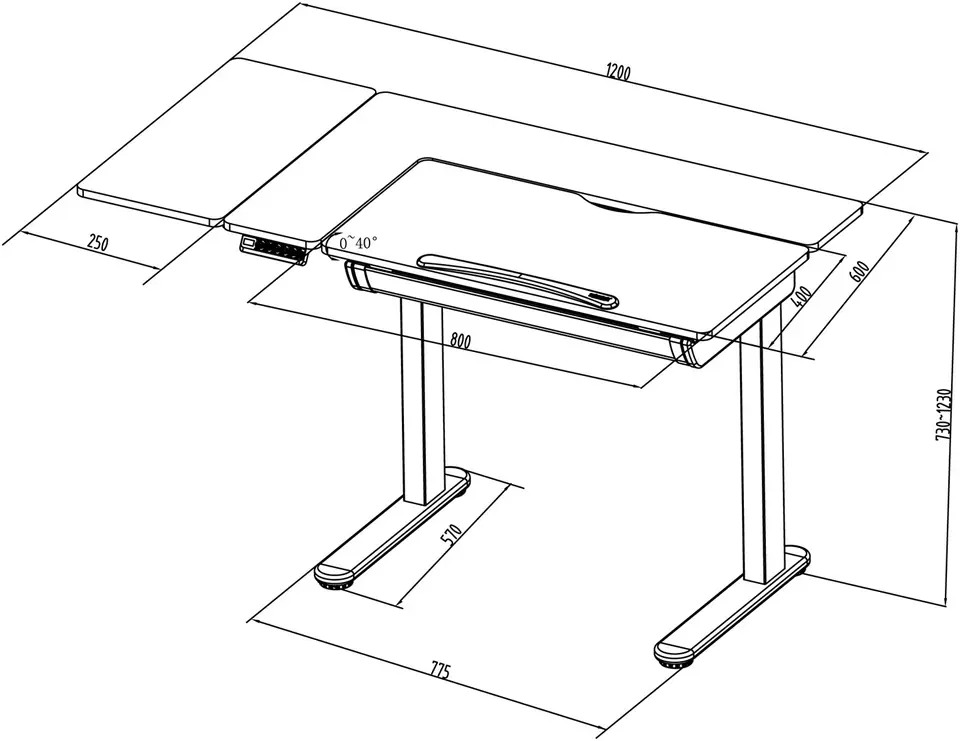 1200

250

0~40°

600

400

800

730~1230

570

775