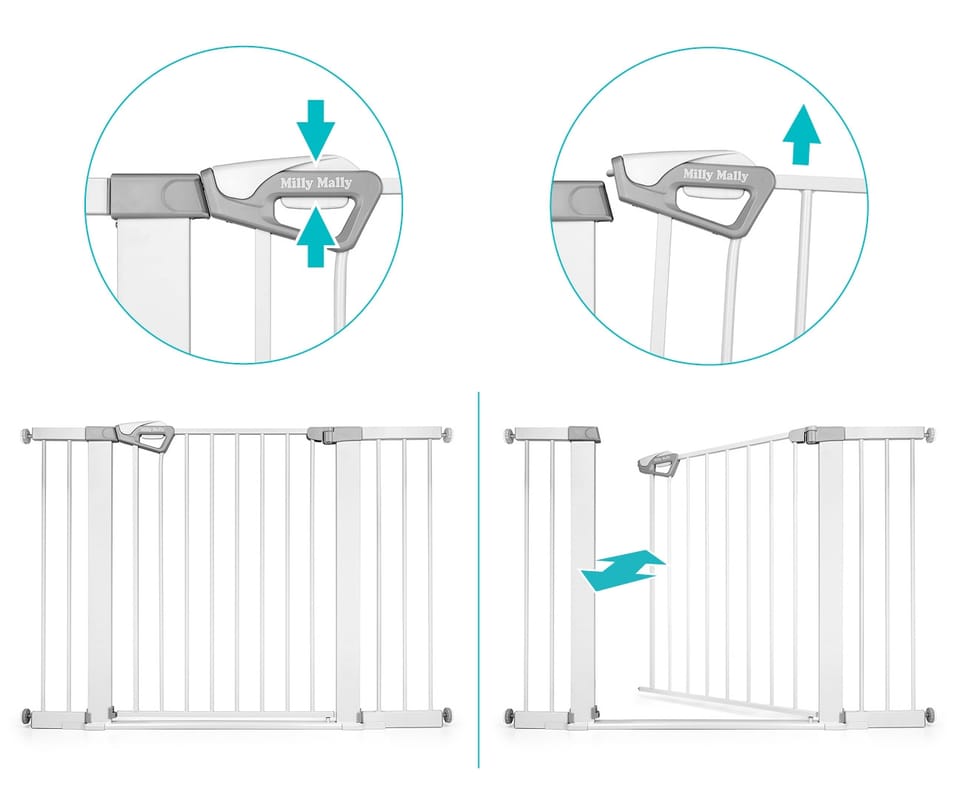 Milly Mally

Milly Mally