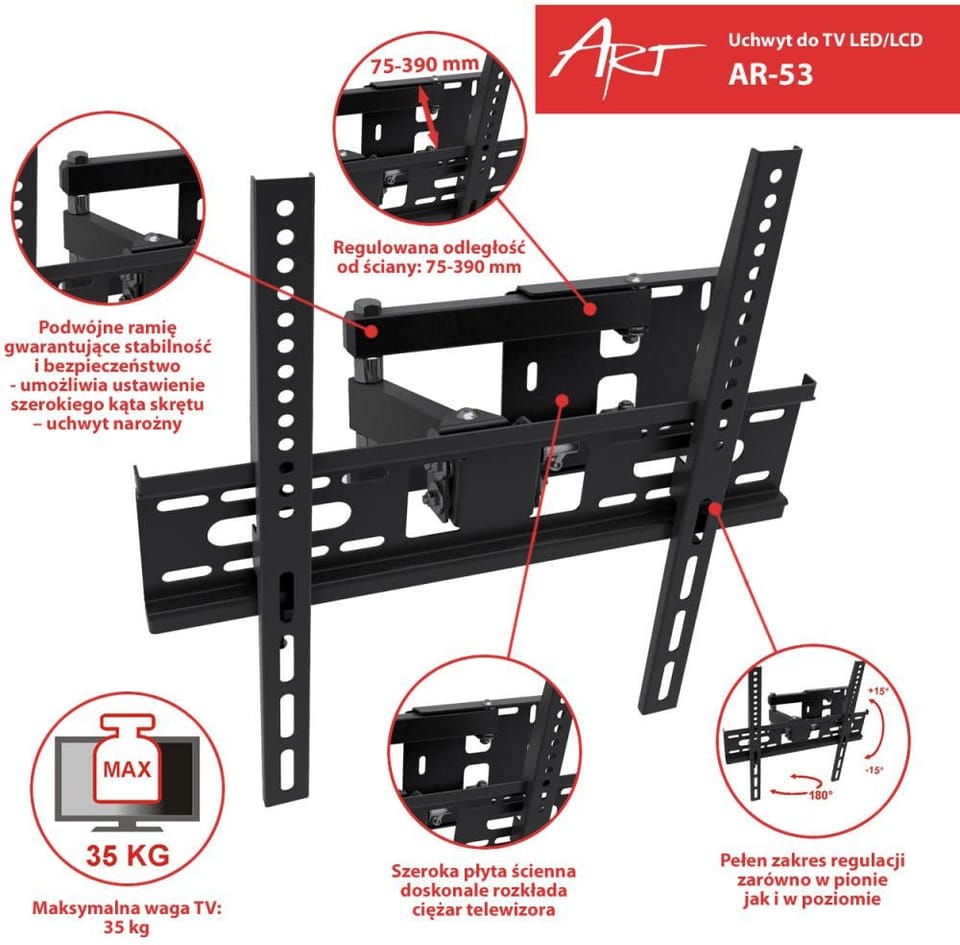 ART

Uchwyt do TV LED/LCD
AR-53

75-390 mm

Regulowana odległość od ściany: 75-390 mm

Podwójne ramię gwarantujące stabilność i bezpieczeństwo - umożliwia ustawienie szerokiego kąta skrętu – uchwyt narożny

MAX

35 KG

Maksymalna waga TV: 35 kg

Szeroka płyta ścienna doskonale rozkłada ciężar telewizora

+15°

-15°

180°

Pełen zakres regulacji zarówno w pionie jak i w poziomie