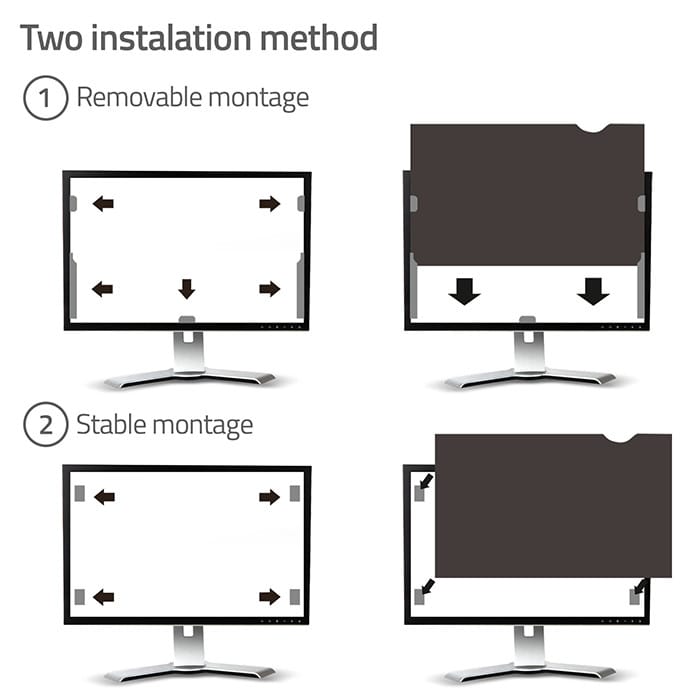 Two instalation method

1 Removable montage

2 Stable montage