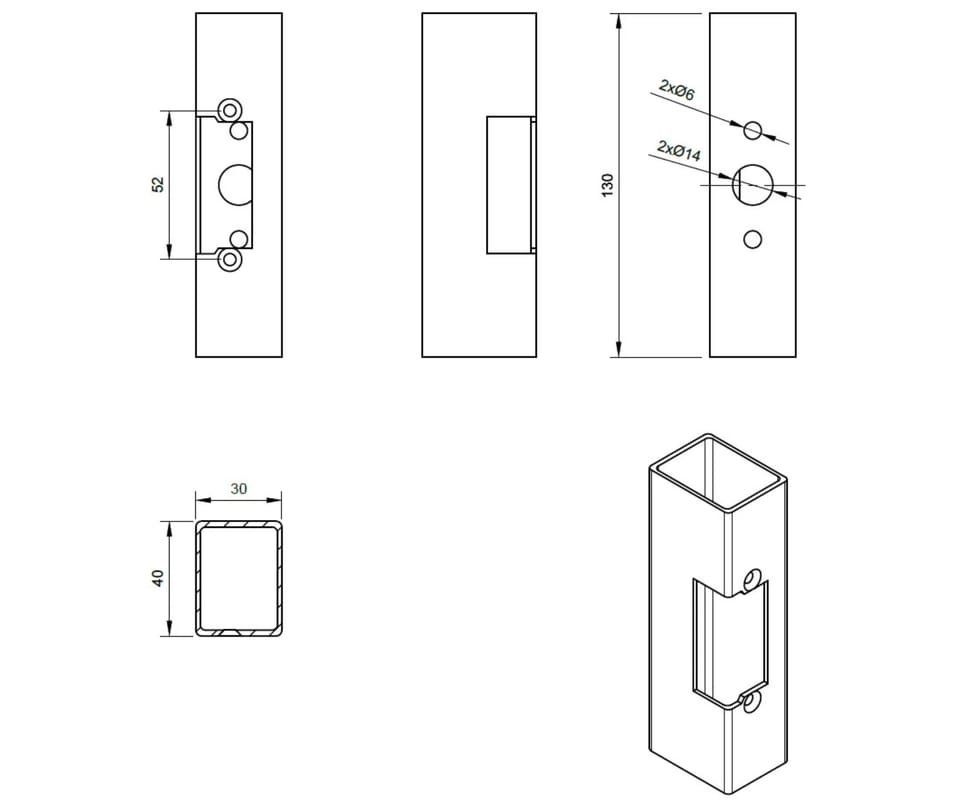 52

130

2xØ6

2xØ14

30

40