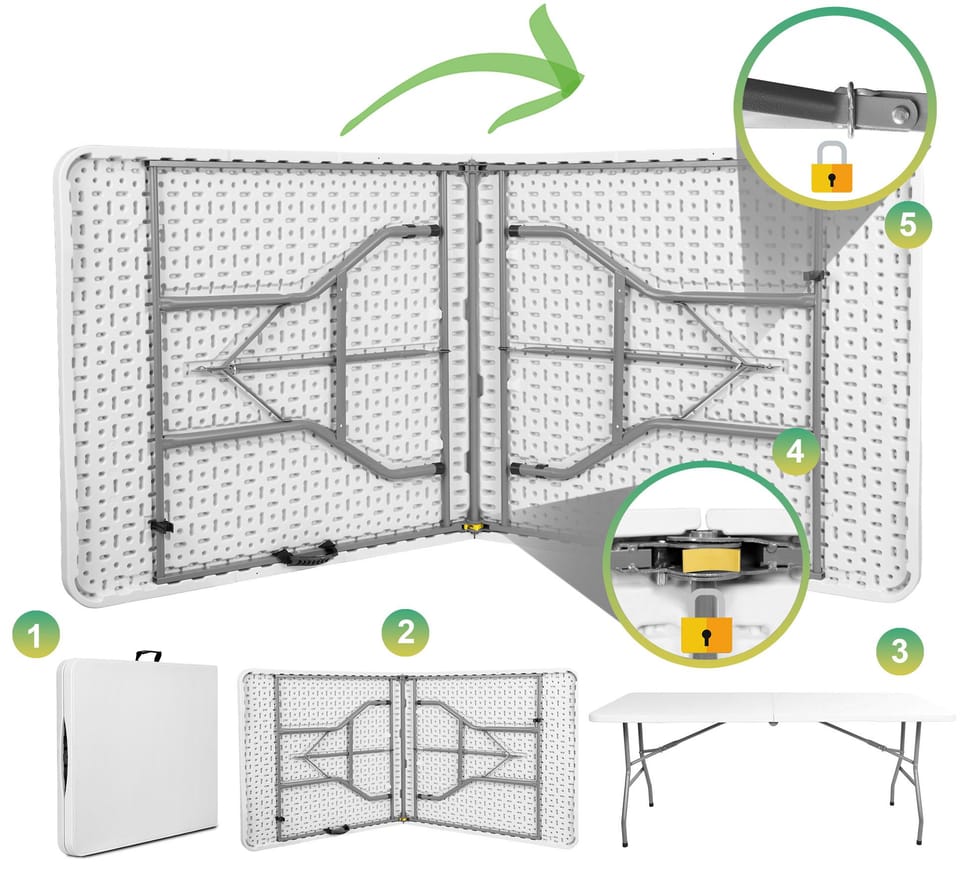 5

4

1

2

3