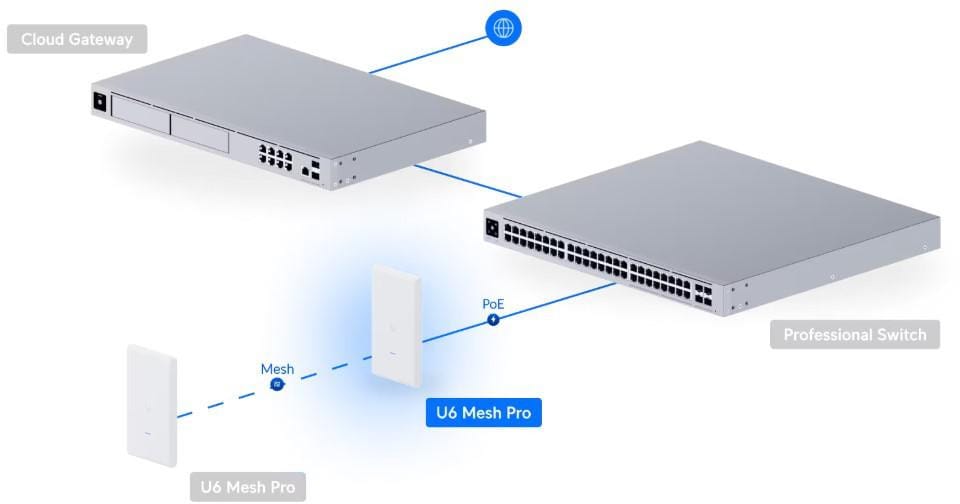 Cloud Gateway

Professional Switch

PoE

Mesh

U6 Mesh Pro

U6 Mesh Pro