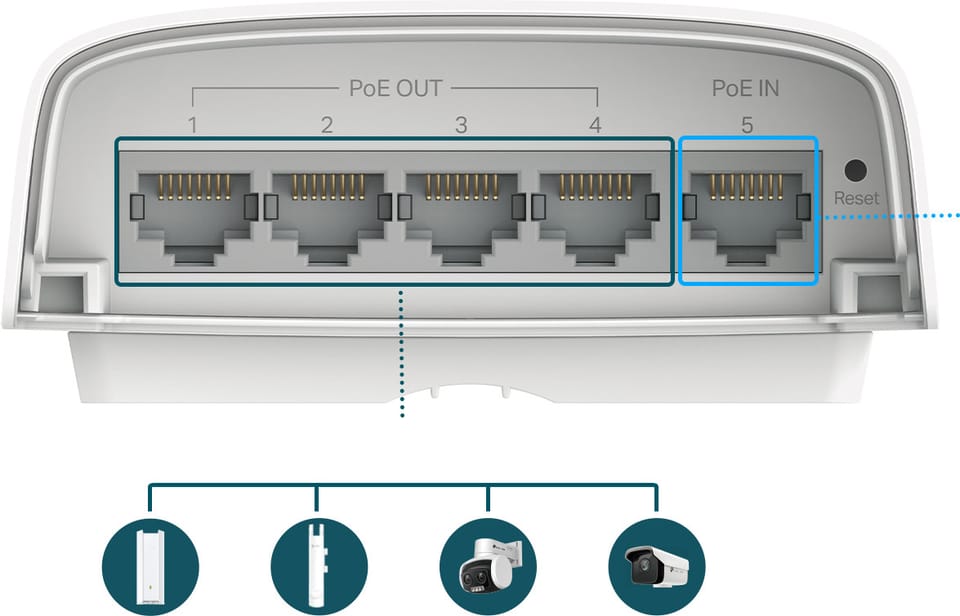 PoE OUT
1 2 3 4
PoE IN
5
Reset