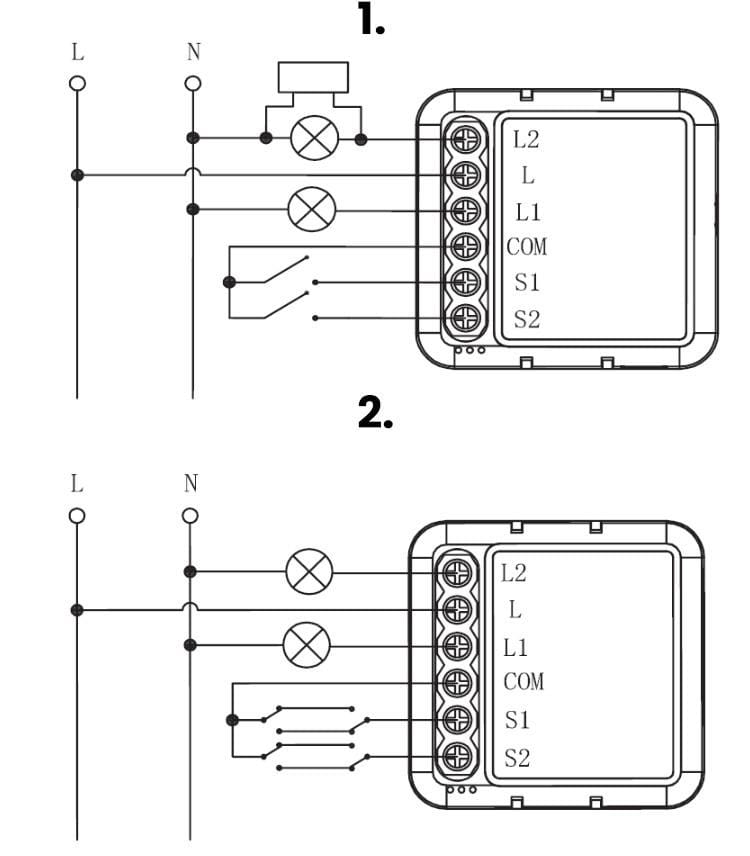 1.

L N

L2
L
L1
COM
S1
S2

2.

L N

L2
L
L1
COM
S1
S2