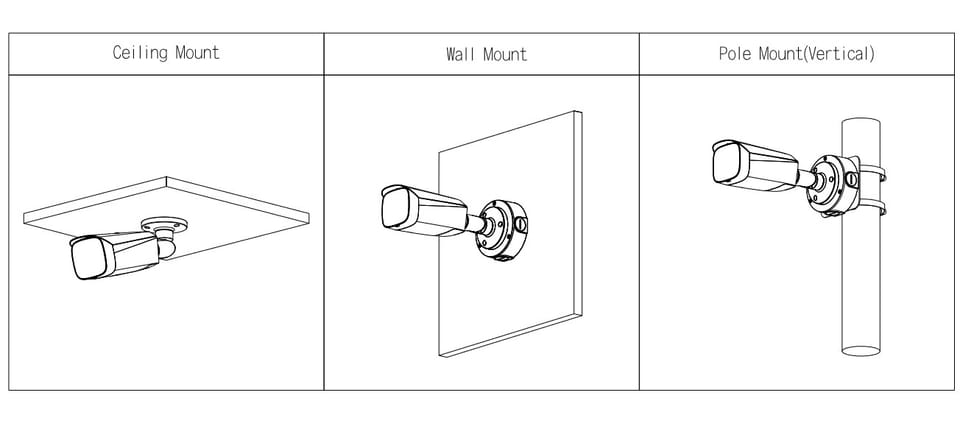 | Ceiling Mount | Wall Mount | Pole Mount(Vertical) |
|---|---|---|
| | | |