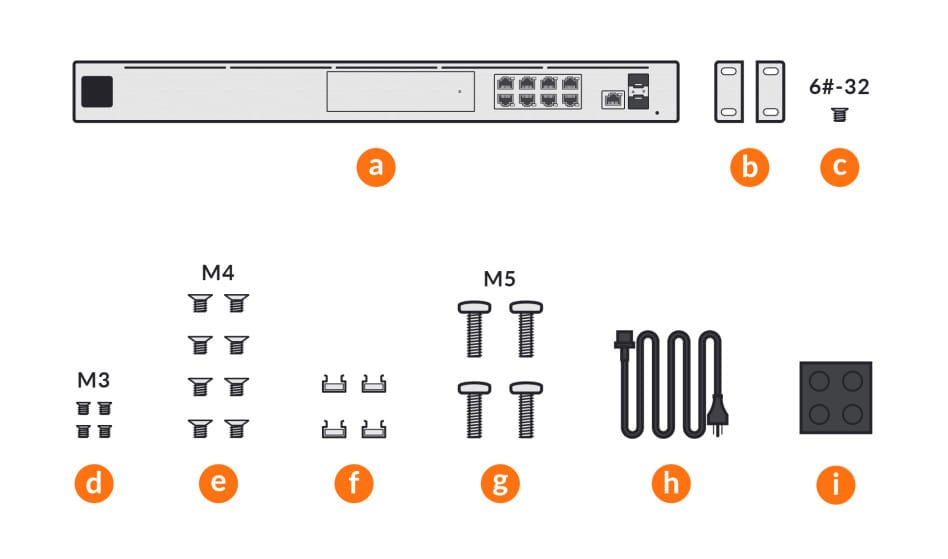 6#-32

a

b

c

M4

M5

M3

d

e

f

g

h

i