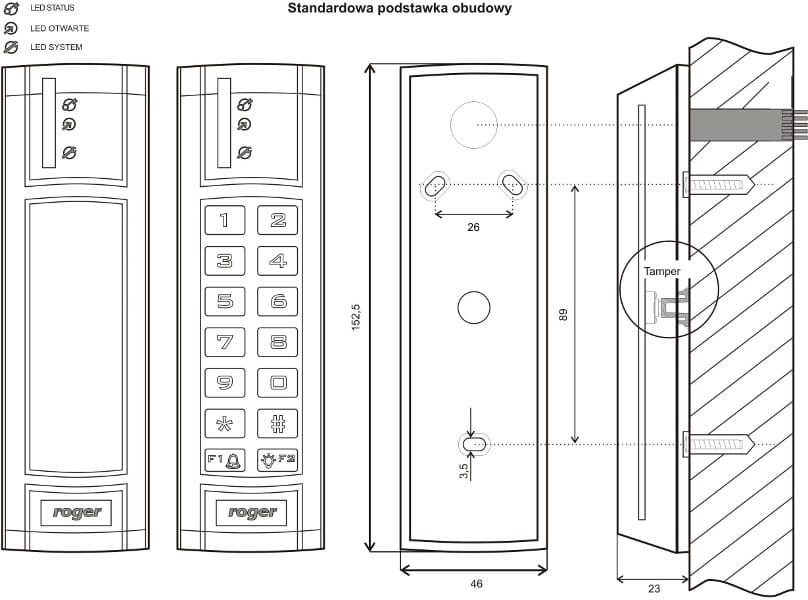 LED STATUS
LED OTWARTE
LED SYSTEM

Standardowa podstawka obudowy

roger

1 2
3 4
5 6
7 8
9 0
* #
F1 F2

roger

152,5
26
89
3,5
46
Tamper
23