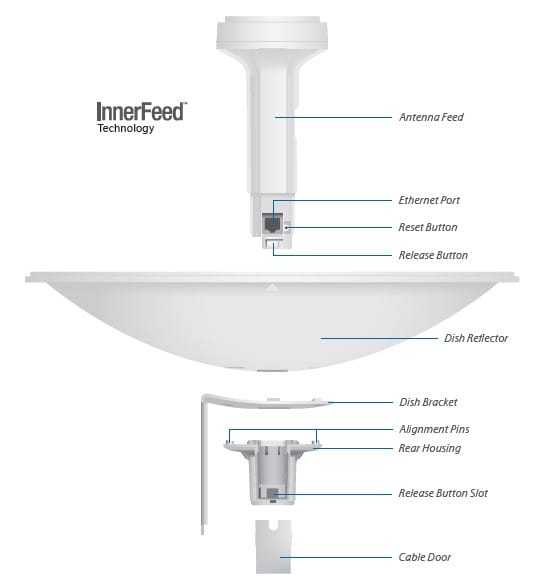 InnerFeed™
Technology

Antenna Feed

Ethernet Port

Reset Button

Release Button

Dish Reflector

Dish Bracket

Alignment Pins

Rear Housing

Release Button Slot

Cable Door