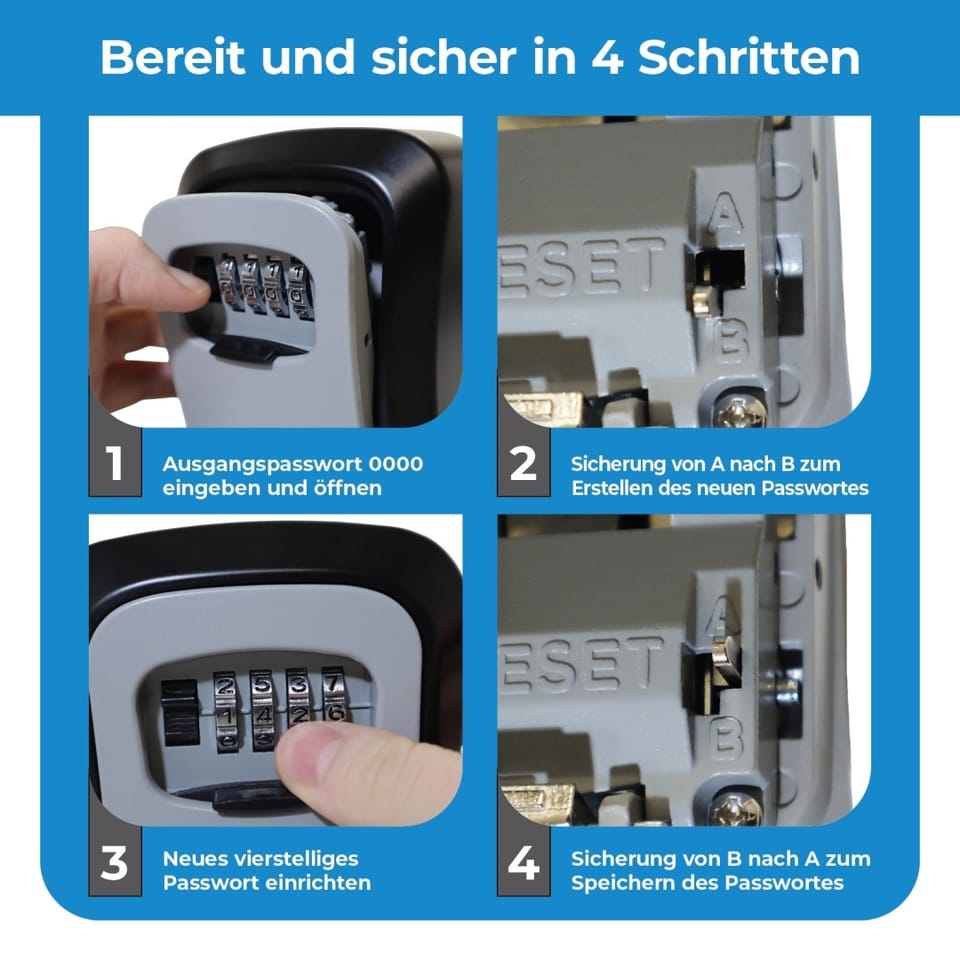 Bereit und sicher in 4 Schritten

ESET
A
B

1
Ausgangspasswort 0000 eingeben und öffnen

2
Sicherung von A nach B zum Erstellen des neuen Passwortes

2 5 3 7
1 4 2 6

ESET
A
B

3
Neues vierstelliges Passwort einrichten

4
Sicherung von B nach A zum Speichern des Passwortes