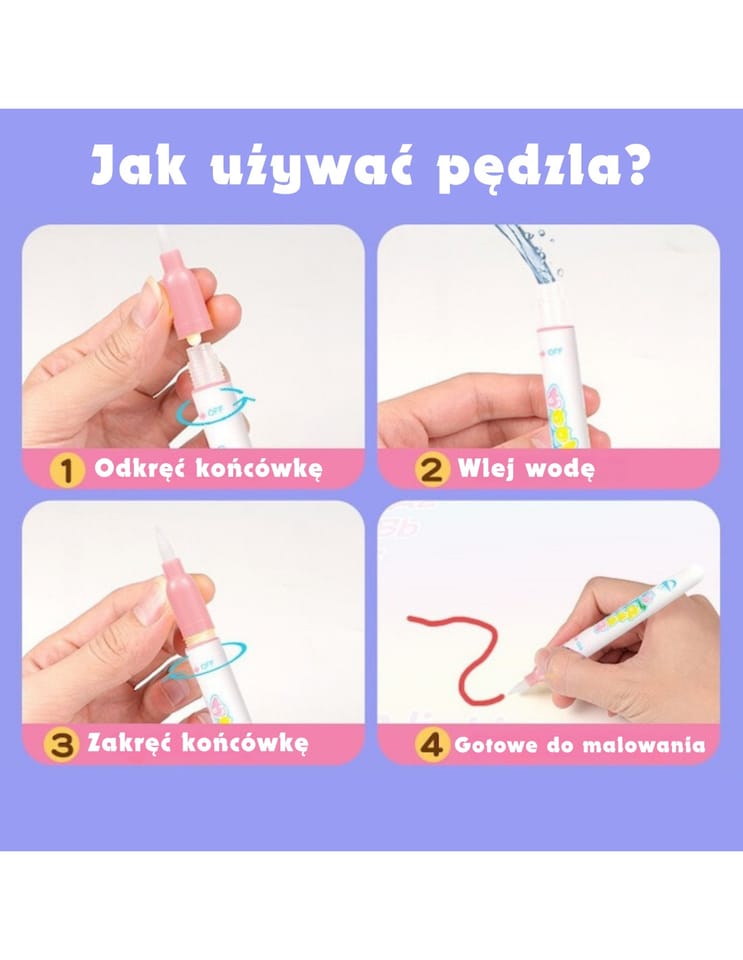 Jak używać pędzla?

OFF

1 Odkręć końcówkę

OFF

2 Wlej wodę

OFF

3 Zakręć końcówkę

4 Gotowe do malowania