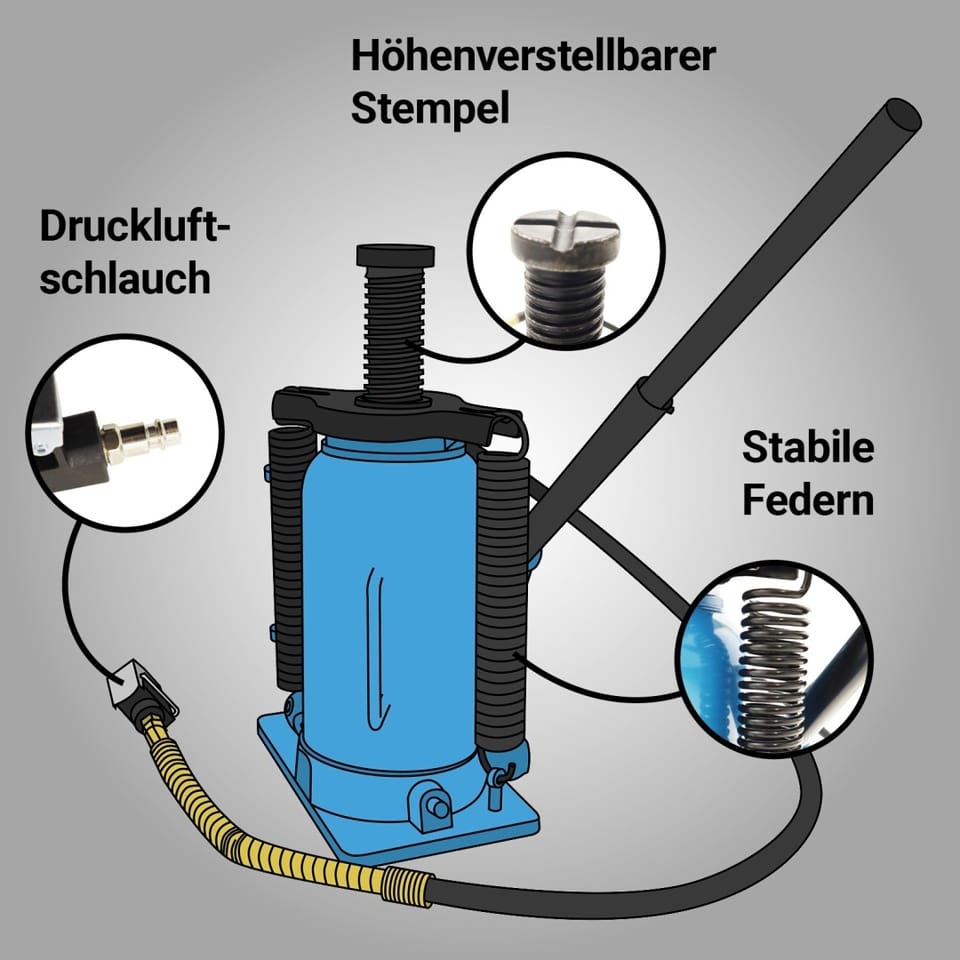 Höhenverstellbarer Stempel

Druckluftschlauch

Stabile Federn