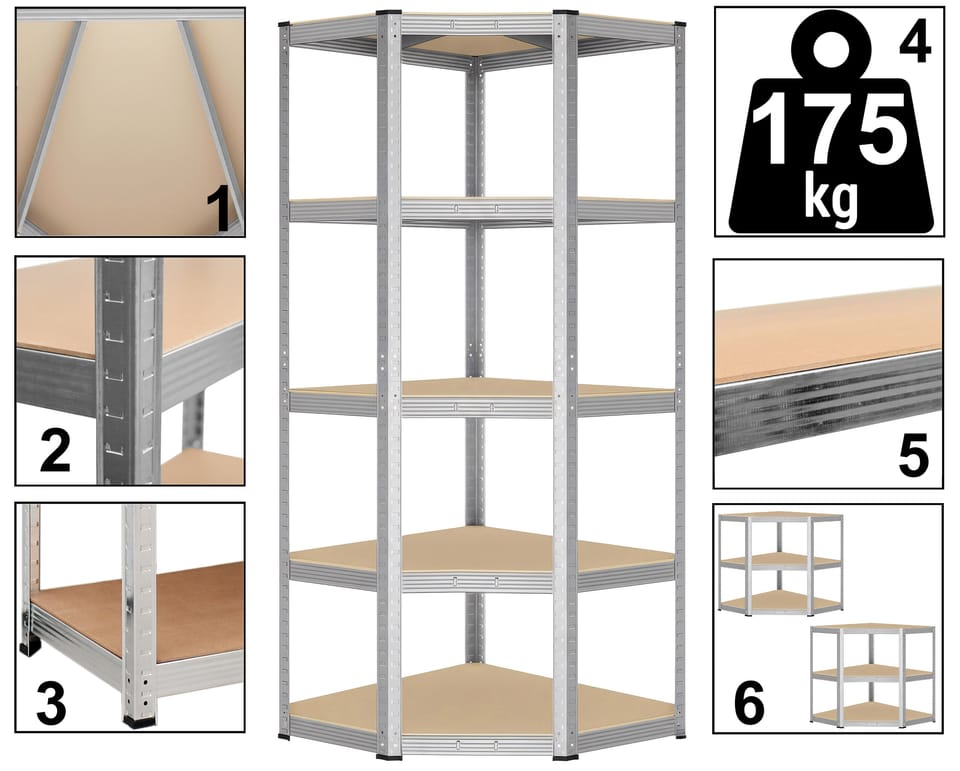 1

2

3

4

175
kg

5

6