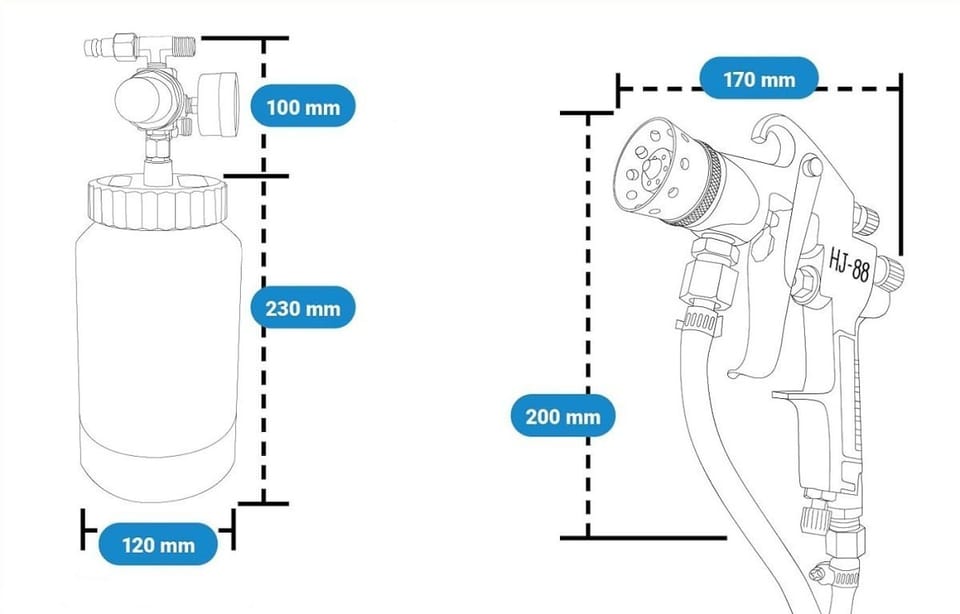 100 mm

230 mm

120 mm

170 mm

HJ-88

200 mm