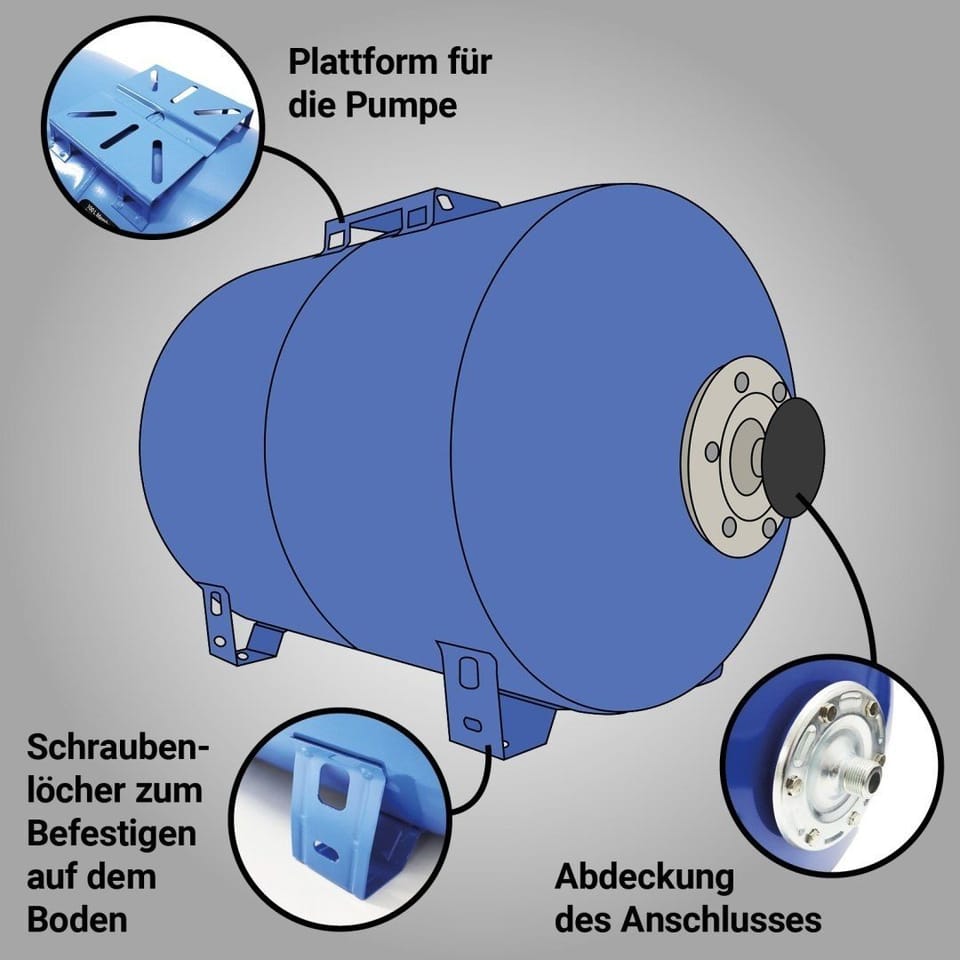 Plattform für die Pumpe

Schraubenlöcher zum Befestigen auf dem Boden

Abdeckung des Anschlusses