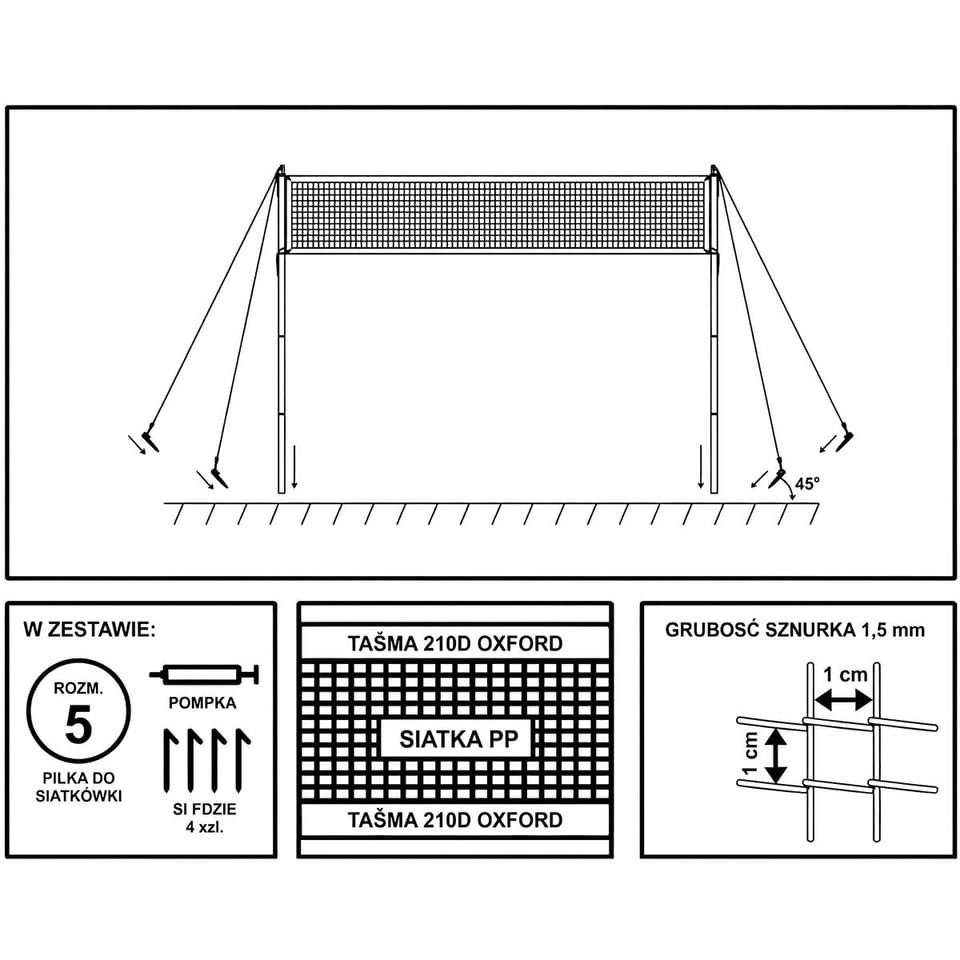 45°

W ZESTAWIE:

ROZM.
5

PILKA DO SIATKÓWKI

POMPKA

SI FDZIE
4 xzl.

TAŠMA 210D OXFORD

SIATKA PP

TAŠMA 210D OXFORD

GRUBOSĆ SZNURKA 1,5 mm

1 cm

1 cm