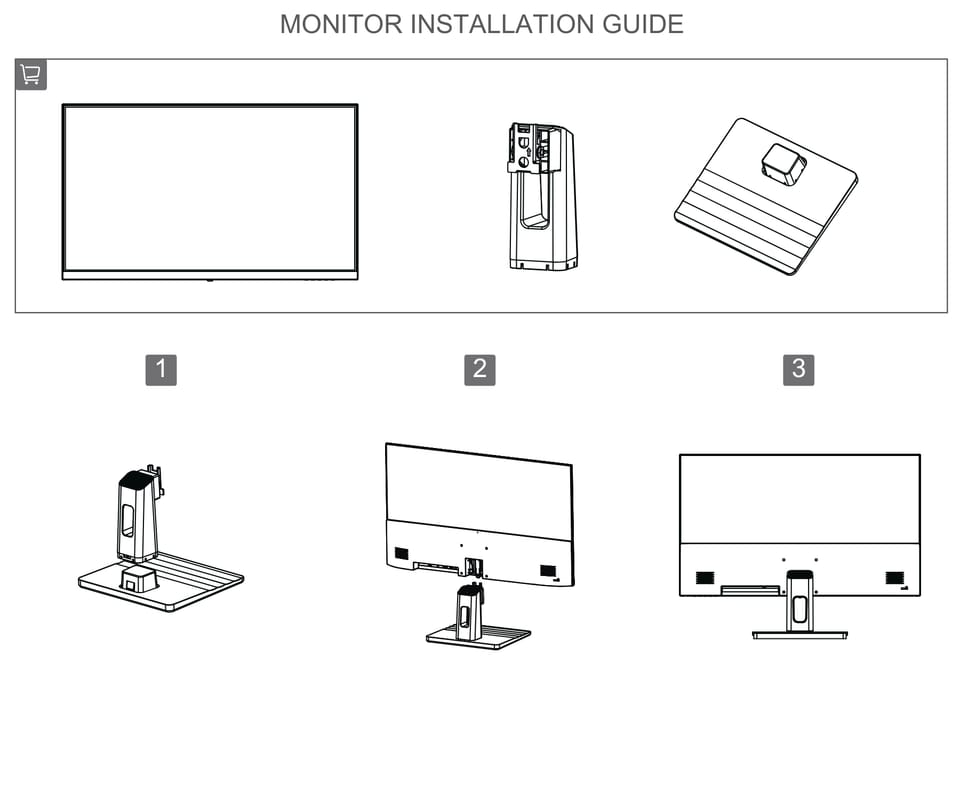 MONITOR INSTALLATION GUIDE

1

2

3