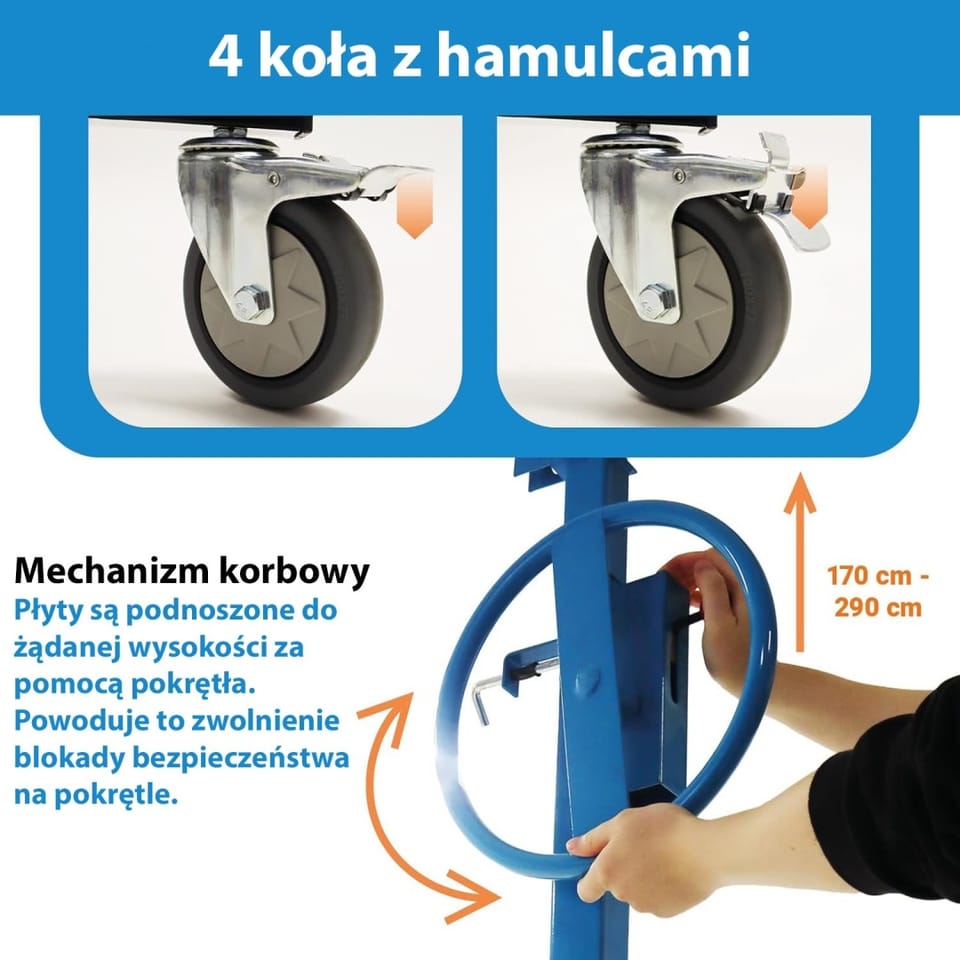 4 koła z hamulcami

Mechanizm korbowy
Płyty są podnoszone do żądanej wysokości za pomocą pokrętła. Powoduje to zwolnienie blokady bezpieczeństwa na pokrętle.

170 cm - 290 cm