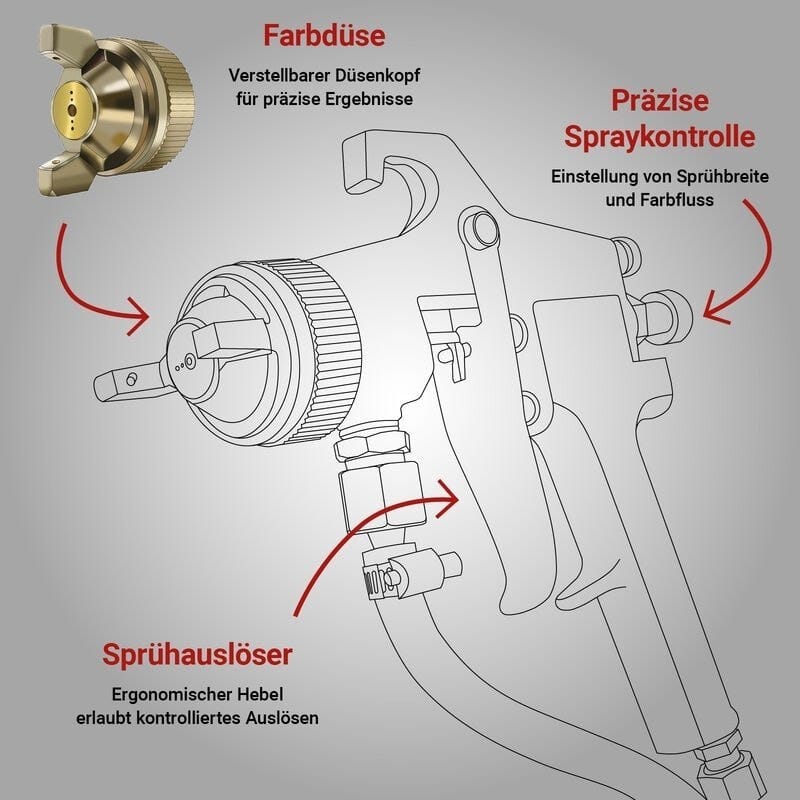 Farbdüse

Verstellbarer Düsenkopf für präzise Ergebnisse

Präzise Spraykontrolle

Einstellung von Sprühbreite und Farbfluss

Sprühauslöser

Ergonomischer Hebel erlaubt kontrolliertes Auslösen