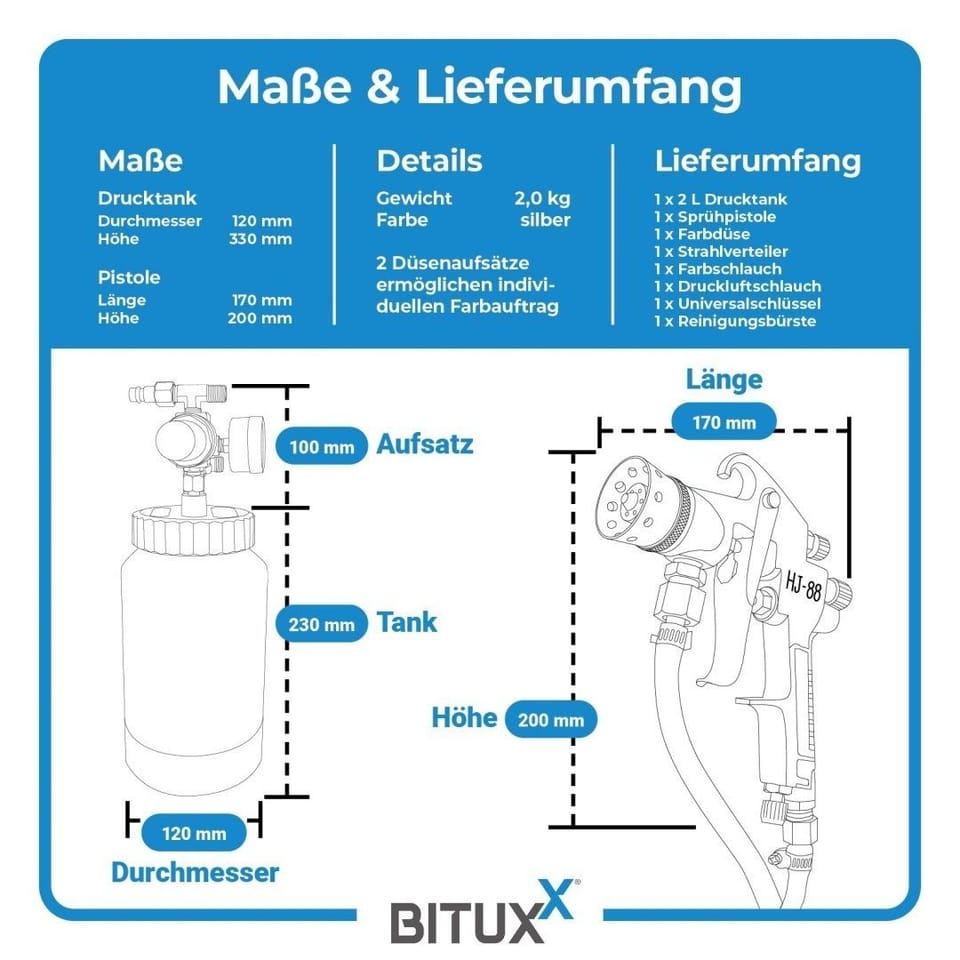 Maße & Lieferumfang

Maße

Drucktank
Durchmesser 120 mm
Höhe 330 mm

Pistole
Länge 170 mm
Höhe 200 mm

Details

Gewicht 2,0 kg
Farbe silber

2 Düsenaufsätze ermöglichen individuellen Farbauftrag

Lieferumfang

1 x 2 L Drucktank
1 x Sprühpistole
1 x Farbdüse
1 x Strahlverteiler
1 x Farbschlauch
1 x Druckluftschlauch
1 x Universalschlüssel
1 x Reinigungsbürste

100 mm Aufsatz

230 mm Tank

120 mm

Durchmesser

Länge

170 mm

HJ-88

Höhe 200 mm

BITUXX