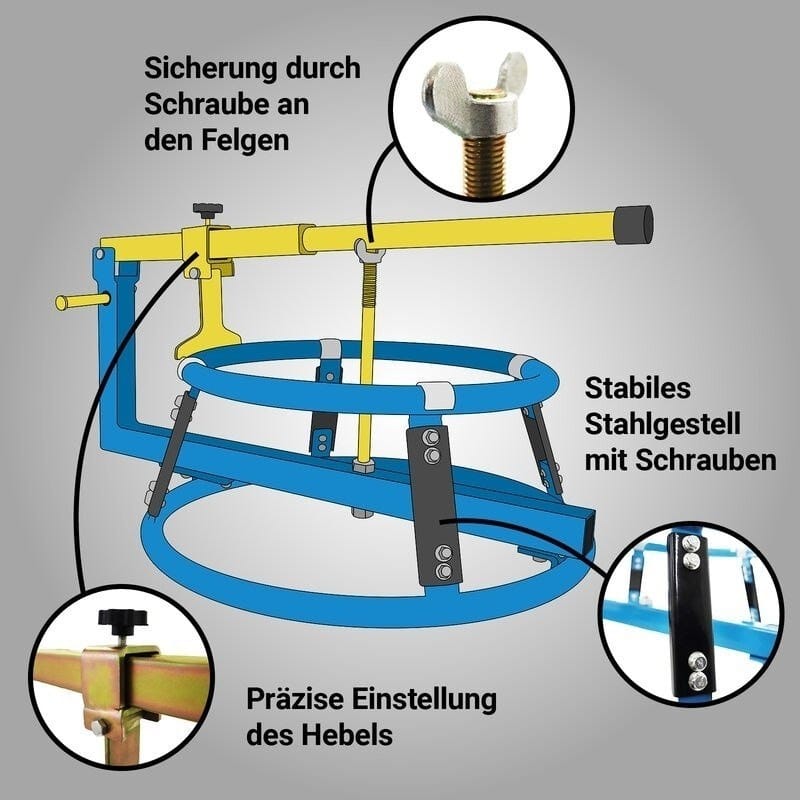 Sicherung durch Schraube an den Felgen

Stabiles Stahlgestell mit Schrauben

Präzise Einstellung des Hebels