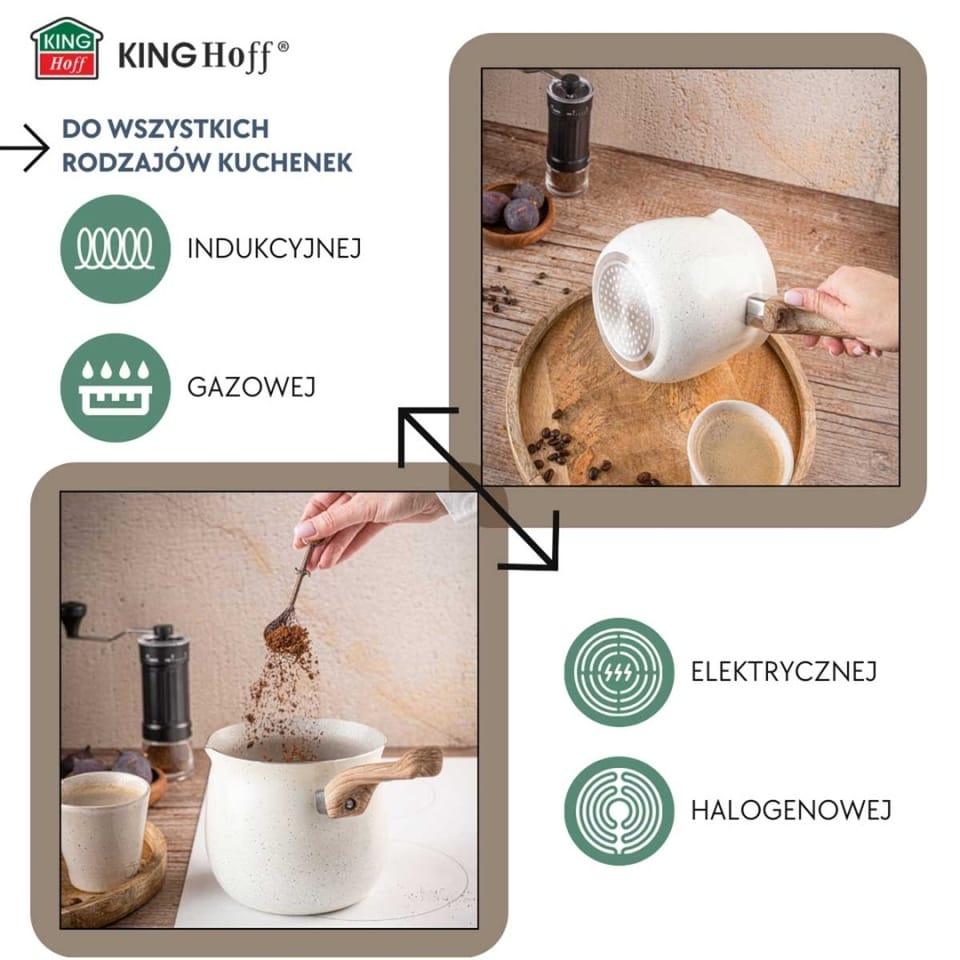 KING Hoff

KING Hoff®

DO WSZYSTKICH RODZAJÓW KUCHENEK

INDUKCYJNEJ

GAZOWEJ

ELEKTRYCZNEJ

HALOGENOWEJ