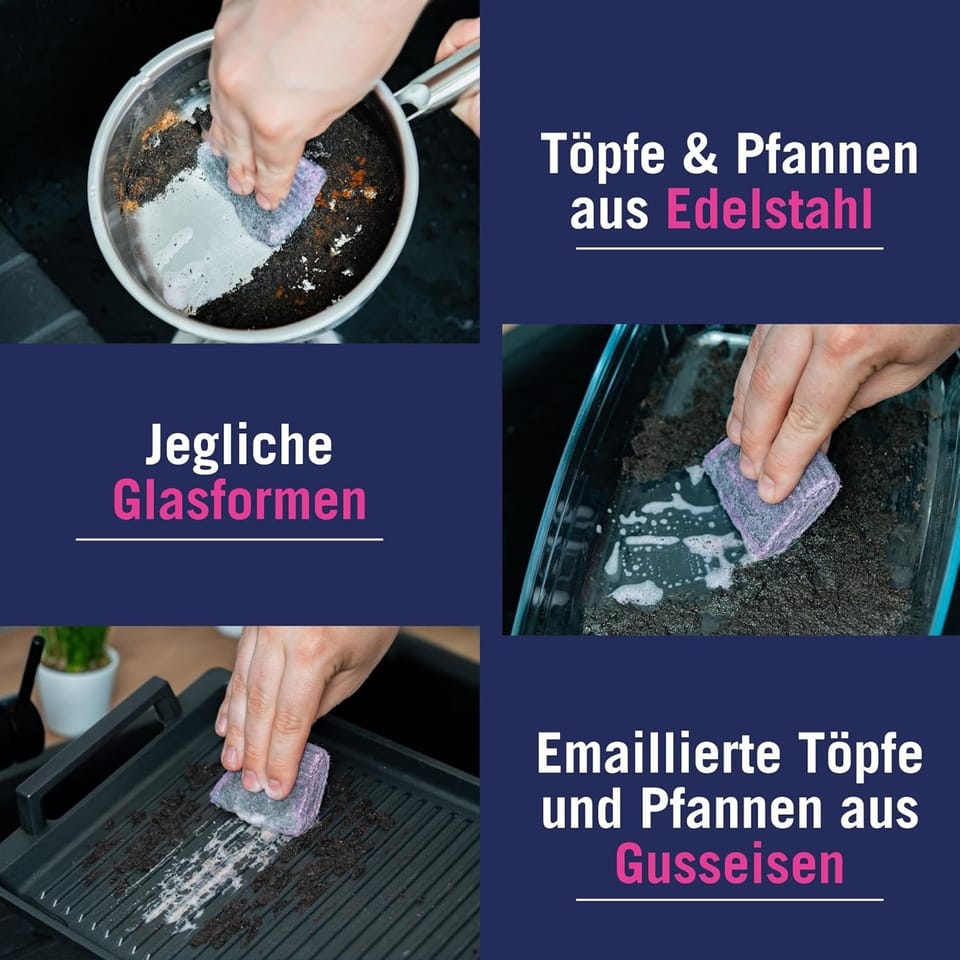 Töpfe & Pfannen aus Edelstahl

Jegliche Glasformen

Emaillierte Töpfe und Pfannen aus Gusseisen