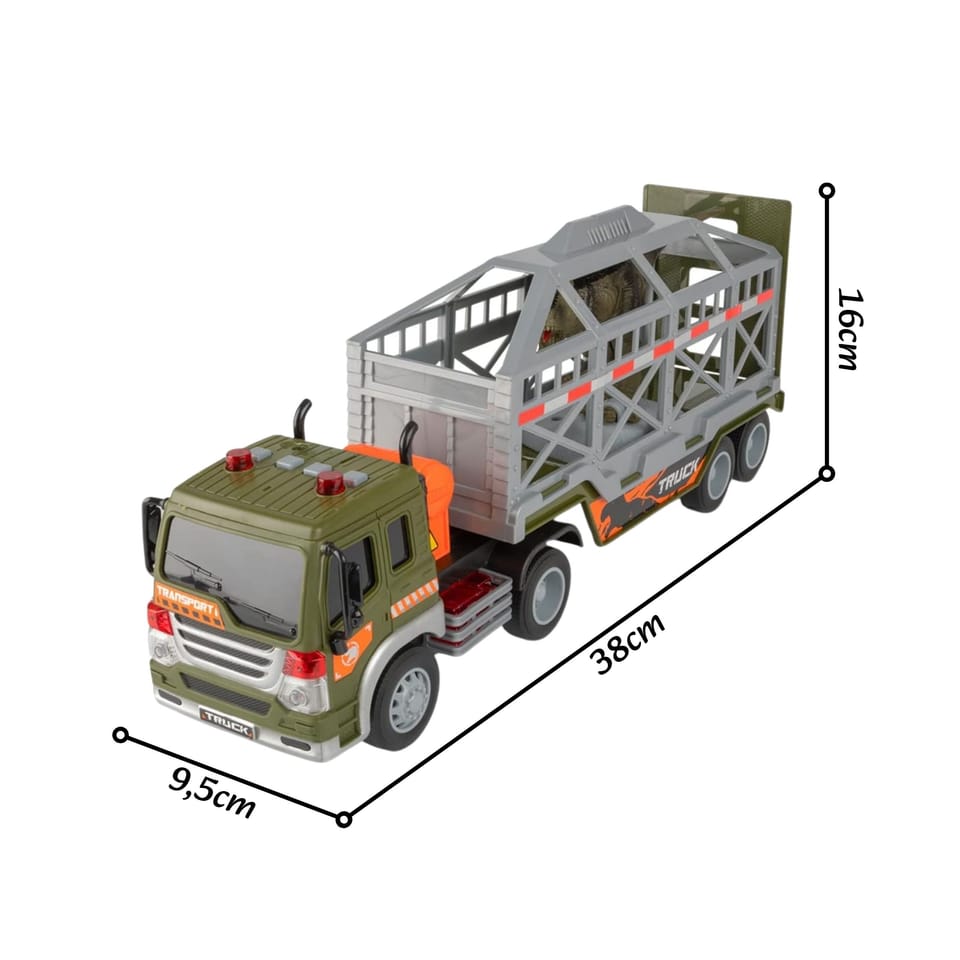 16cm

TRUCK

TRANSPORT

TRUCK

38cm

9,5cm