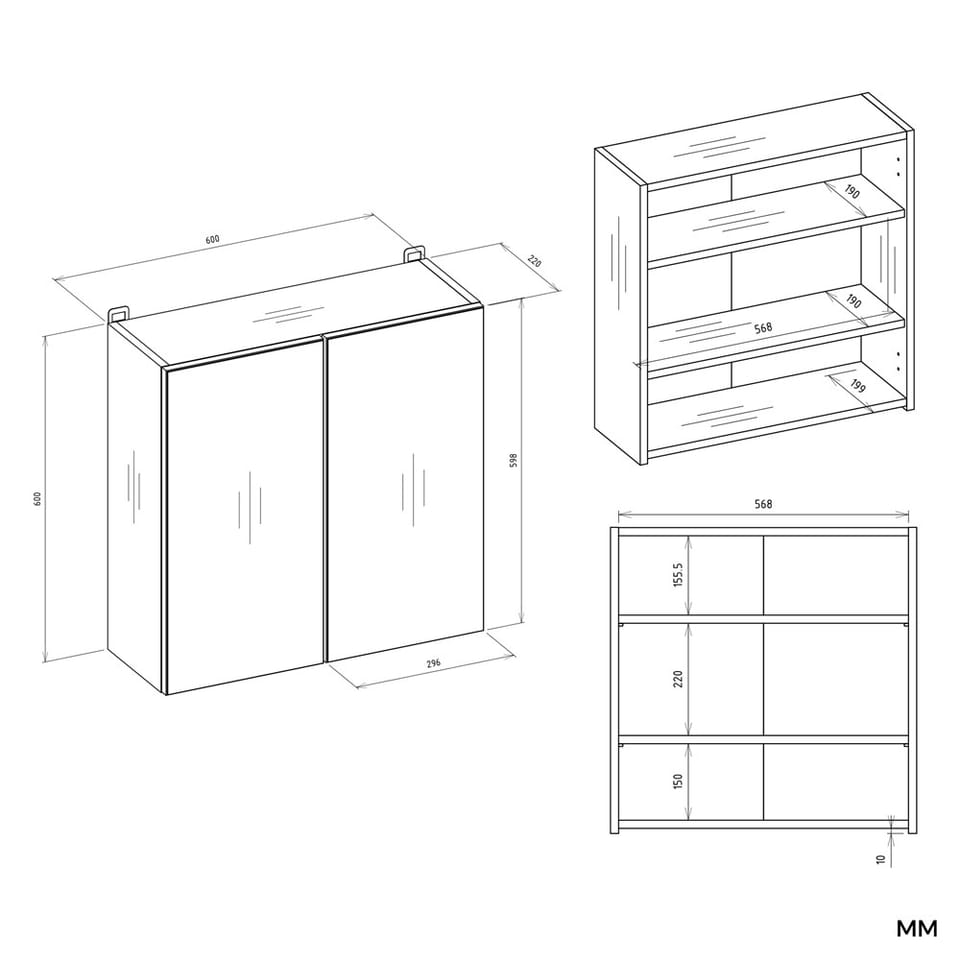 600
220
600
598
296
190
190
568
199
568
155.5
220
150
10
MM