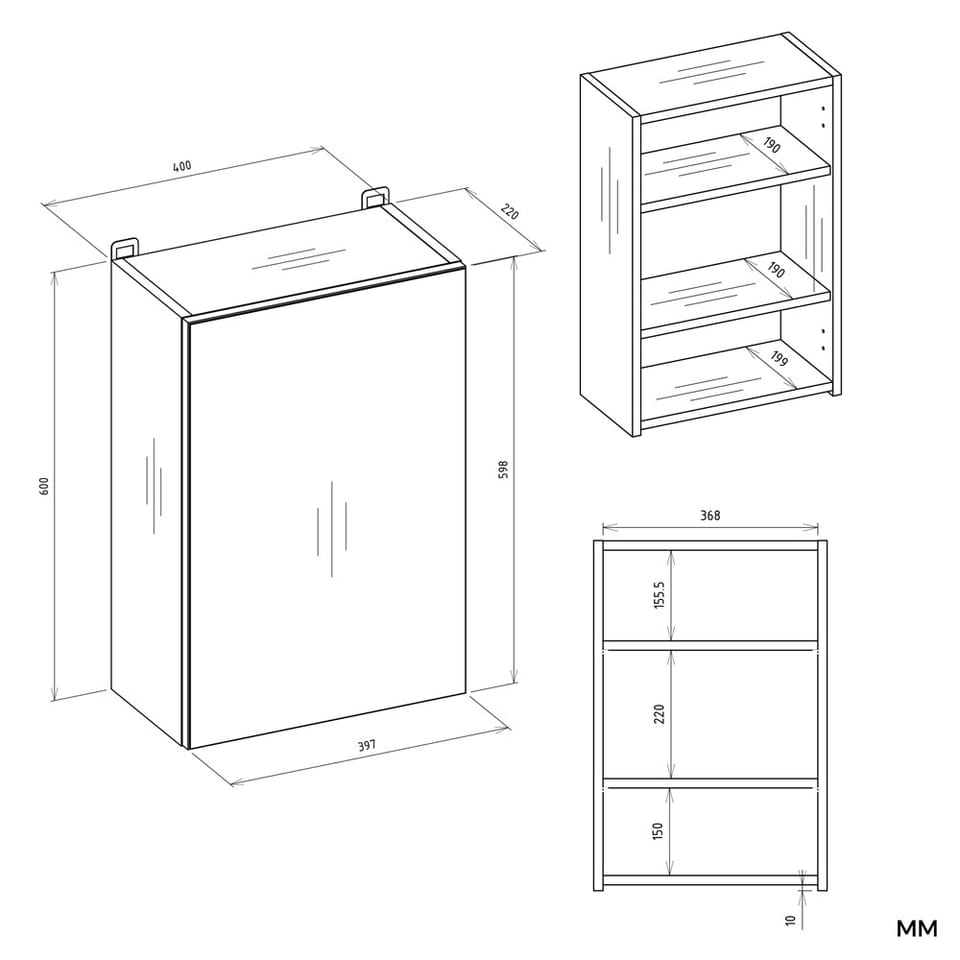 400
220
600
598
397
190
190
199
368
155.5
220
150
10
MM