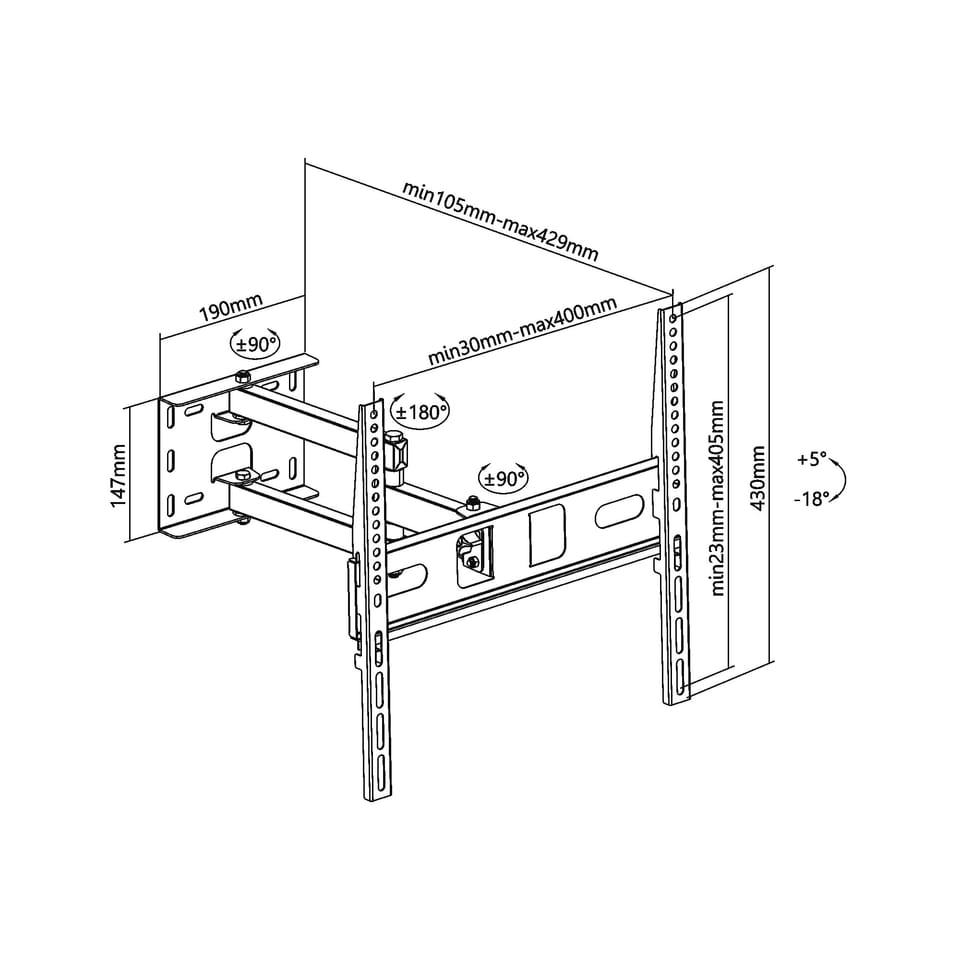 min105mm-max429mm

190mm

±90°

min30mm-max400mm

±180°

±90°

147mm

min23mm-max405mm

430mm

+5°

-18°