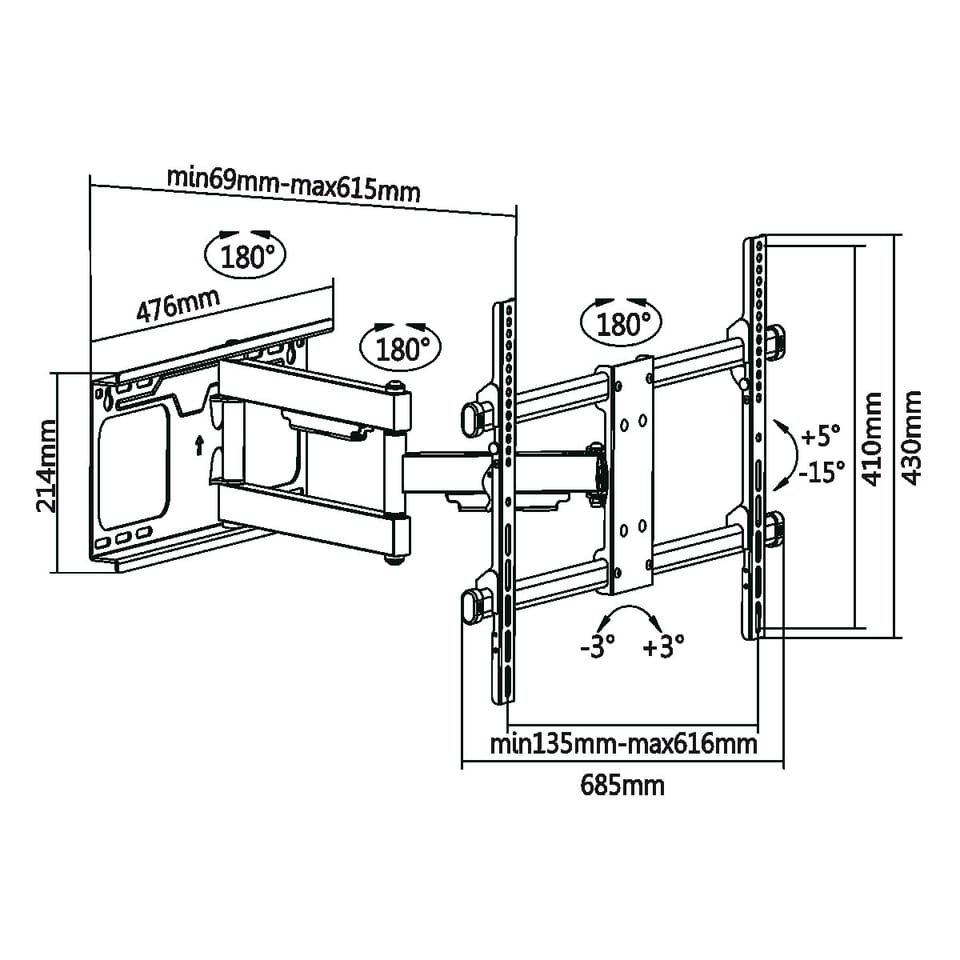 min69mm-max615mm

180°

476mm

180°

180°

214mm

+5°
-15°

410mm

430mm

-3° +3°

min135mm-max616mm

685mm