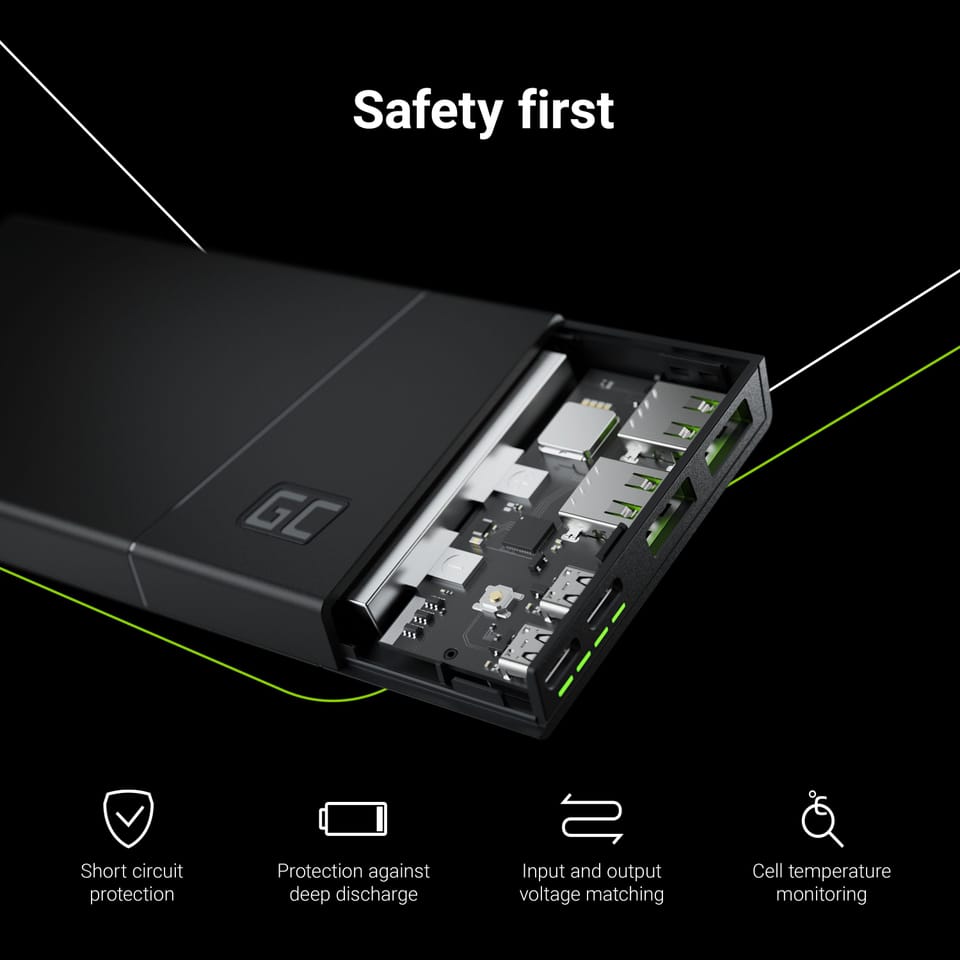 Safety first

GC

Short circuit protection

Protection against deep discharge

Input and output voltage matching

Cell temperature monitoring