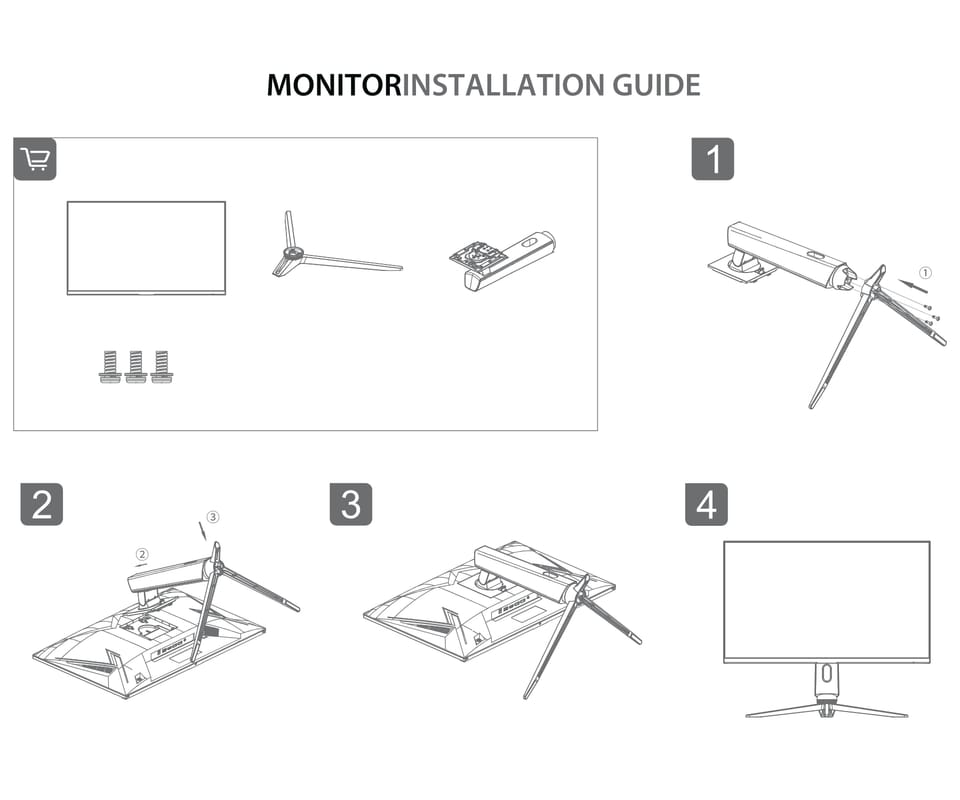 MONITORINSTALLATION GUIDE

1

①

2

②

③

3

4