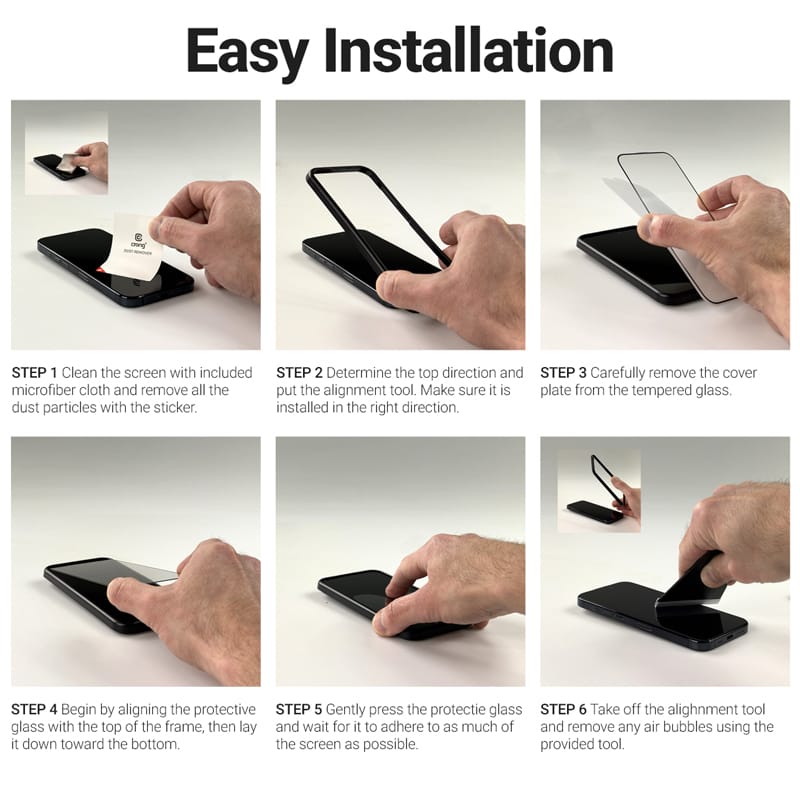 Easy Installation

crong
DUST REMOVER

STEP 1 Clean the screen with included microfiber cloth and remove all the dust particles with the sticker.

STEP 2 Determine the top direction and put the alignment tool. Make sure it is installed in the right direction.

STEP 3 Carefully remove the cover plate from the tempered glass.

STEP 4 Begin by aligning the protective glass with the top of the frame, then lay it down toward the bottom.

STEP 5 Gently press the protectie glass and wait for it to adhere to as much of the screen as possible.

STEP 6 Take off the alighnment tool and remove any air bubbles using the provided tool.