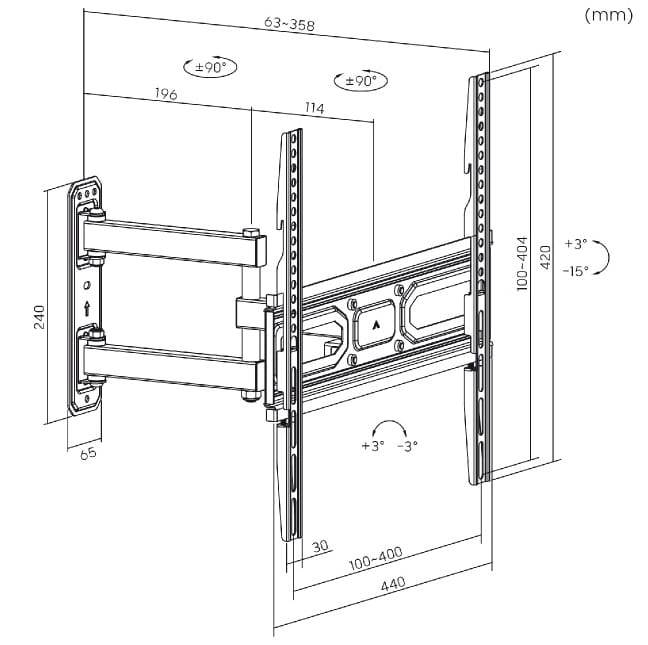 (mm)

63~358

±90°

±90°

196

114

240

65

100~404

420

+3°

-15°

+3°

-3°

30

100~400

440