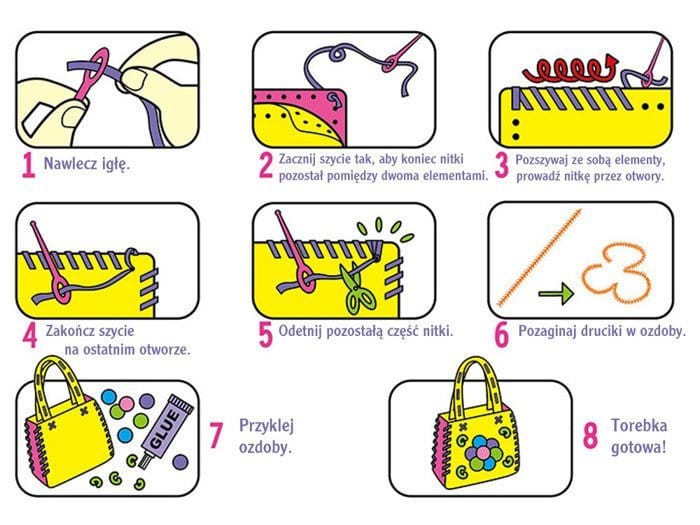 1 Nawlecz igłę.

2 Zacznij szycie tak, aby koniec nitki pozostał pomiędzy dwoma elementami.

3 Pozszywaj ze sobą elementy, prowadź nitkę przez otwory.

4 Zakończ szycie na ostatnim otworze.

5 Odetnij pozostałą część nitki.

6 Pozaginaj druciki w ozdoby.

GLUE

7 Przyklej ozdoby.

8 Torebka gotowa!