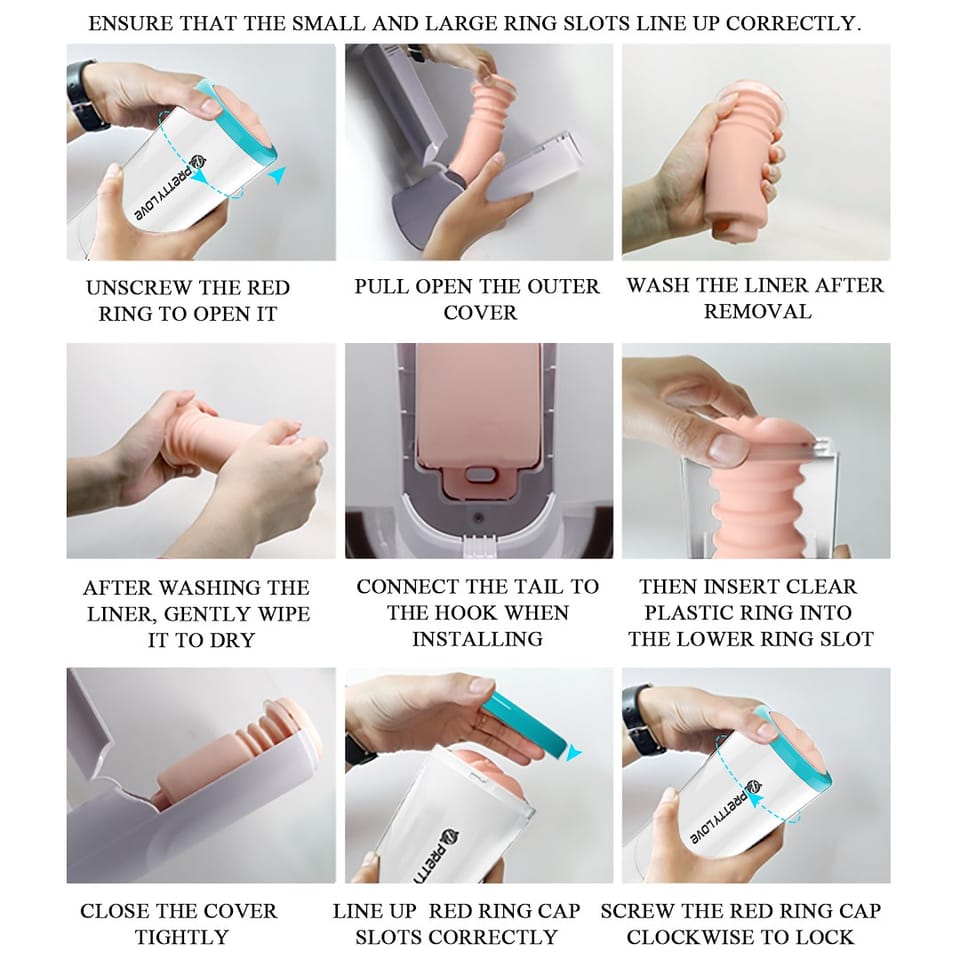 ENSURE THAT THE SMALL AND LARGE RING SLOTS LINE UP CORRECTLY.

PRETTY LOVE

UNSCREW THE RED RING TO OPEN IT

PULL OPEN THE OUTER COVER

WASH THE LINER AFTER REMOVAL

AFTER WASHING THE LINER, GENTLY WIPE IT TO DRY

CONNECT THE TAIL TO THE HOOK WHEN INSTALLING

THEN INSERT CLEAR PLASTIC RING INTO THE LOWER RING SLOT

PRETTY

PRETTY LOVE

CLOSE THE COVER TIGHTLY

LINE UP RED RING CAP SLOTS CORRECTLY

SCREW THE RED RING CAP CLOCKWISE TO LOCK