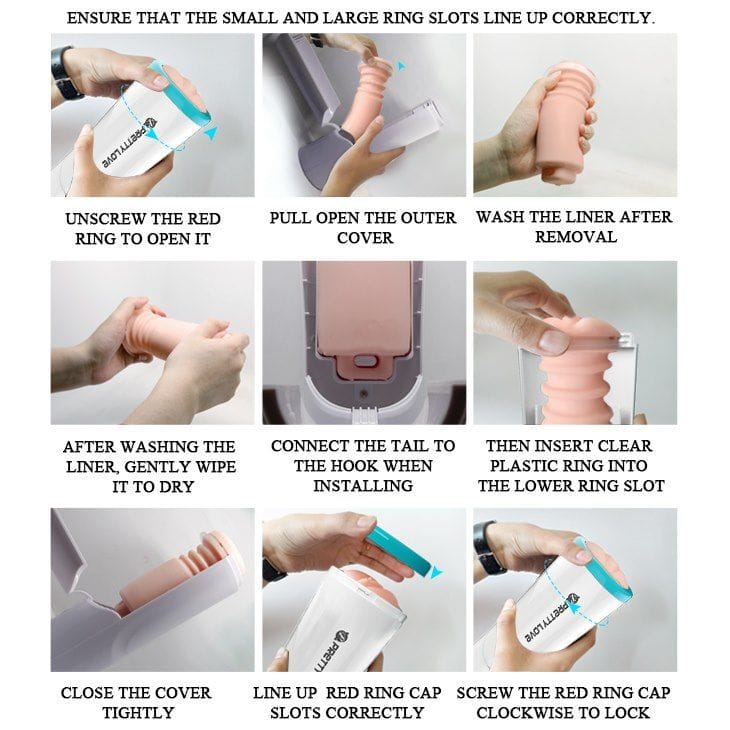 ENSURE THAT THE SMALL AND LARGE RING SLOTS LINE UP CORRECTLY.

PRETTY LOVE

UNSCREW THE RED RING TO OPEN IT

PULL OPEN THE OUTER COVER

WASH THE LINER AFTER REMOVAL

AFTER WASHING THE LINER, GENTLY WIPE IT TO DRY

CONNECT THE TAIL TO THE HOOK WHEN INSTALLING

THEN INSERT CLEAR PLASTIC RING INTO THE LOWER RING SLOT

PRETTY

PRETTY LOVE

CLOSE THE COVER TIGHTLY

LINE UP RED RING CAP SLOTS CORRECTLY

SCREW THE RED RING CAP CLOCKWISE TO LOCK