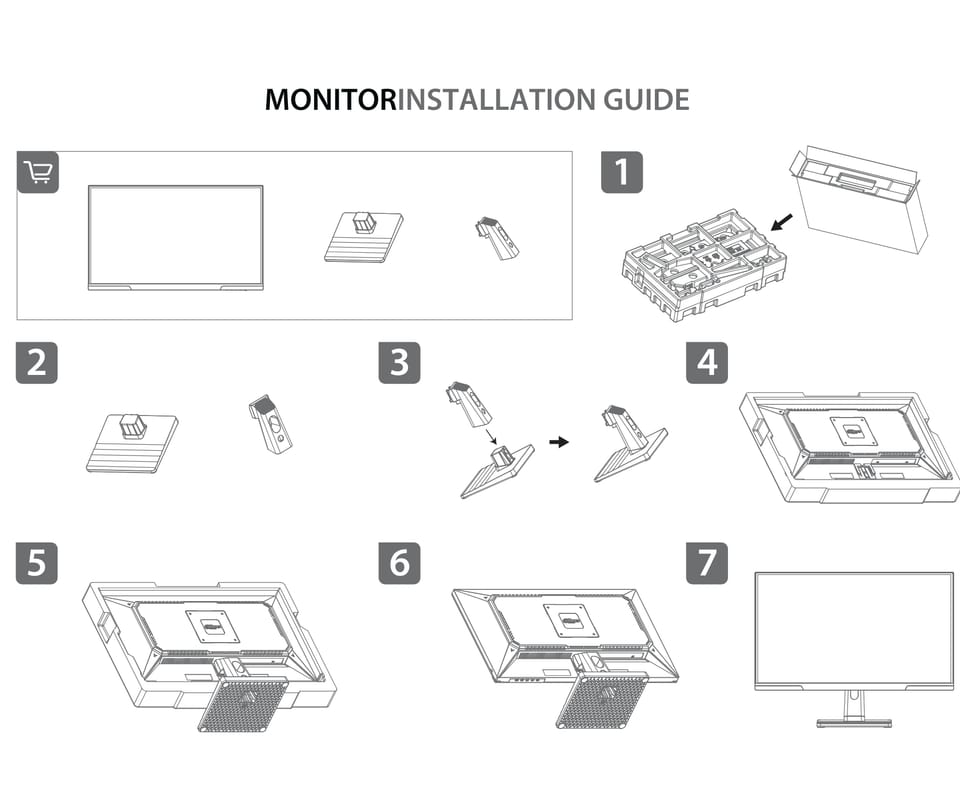 MONITORINSTALLATION GUIDE

1

2

3

4

5

6

7