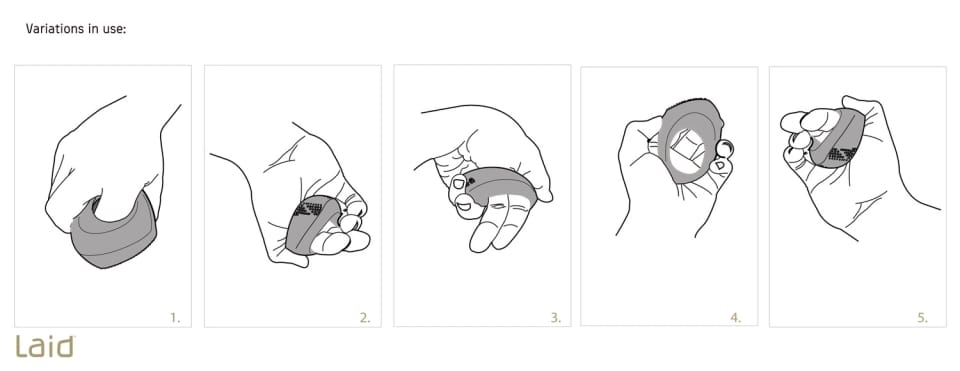 Variations in use:

1.

2.

3.

4.

5.

Laid