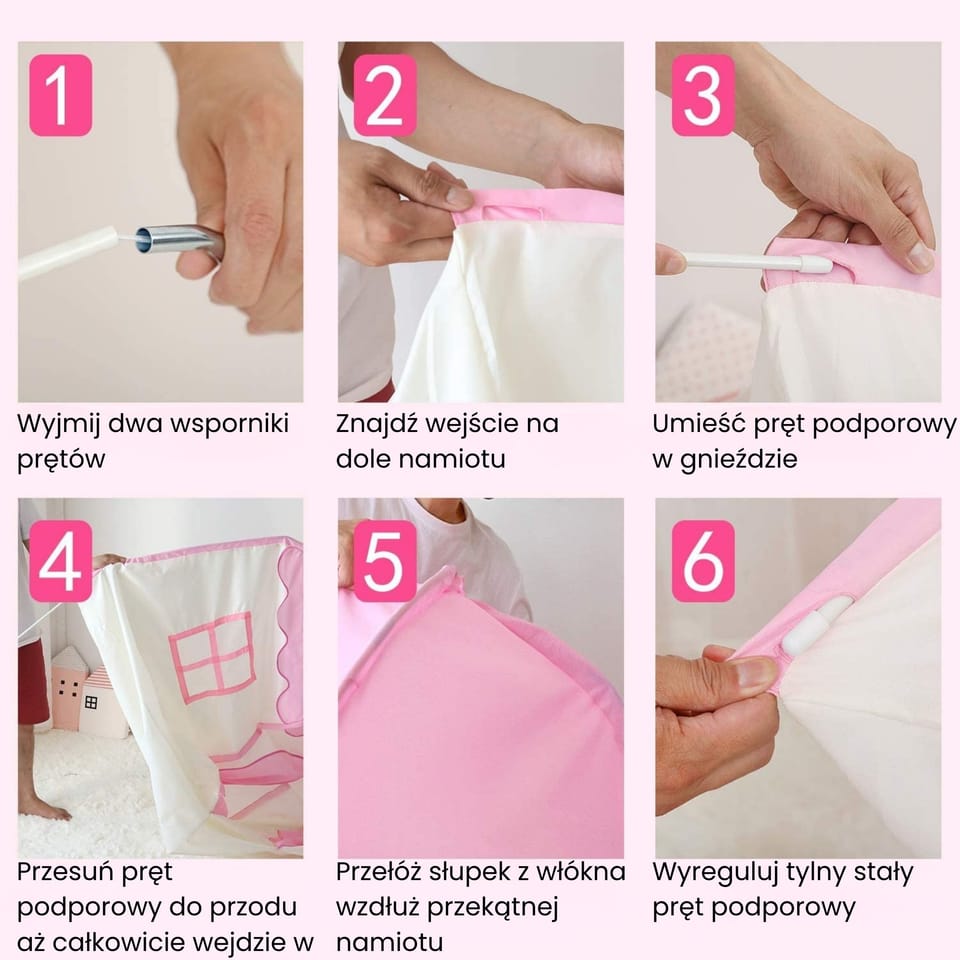 1

Wyjmij dwa wsporniki prętów

2

Znajdź wejście na dole namiotu

3

Umieść pręt podporowy w gnieździe

4

Przesuń pręt podporowy do przodu aż całkowicie wejdzie w

5

Przełóż słupek z włókna wzdłuż przekątnej namiotu

6

Wyreguluj tylny stały pręt podporowy