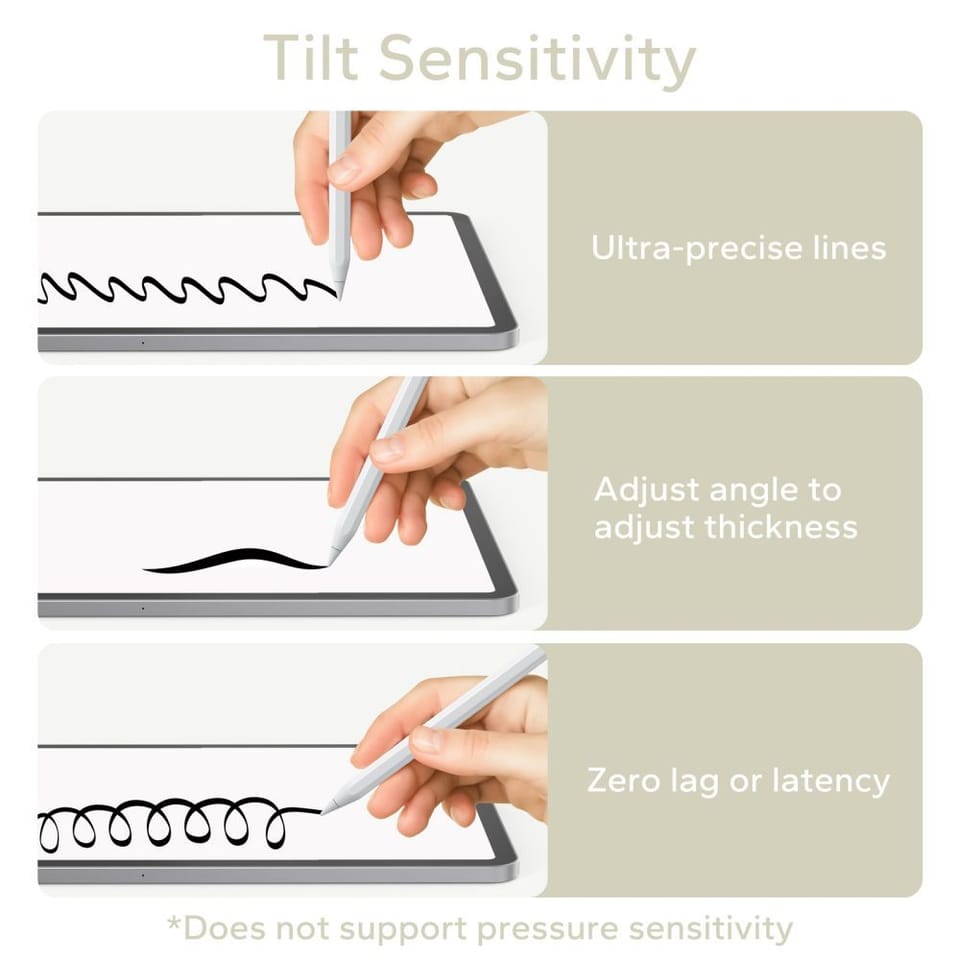 Tilt Sensitivity

Ultra-precise lines

Adjust angle to adjust thickness

Zero lag or latency

*Does not support pressure sensitivity