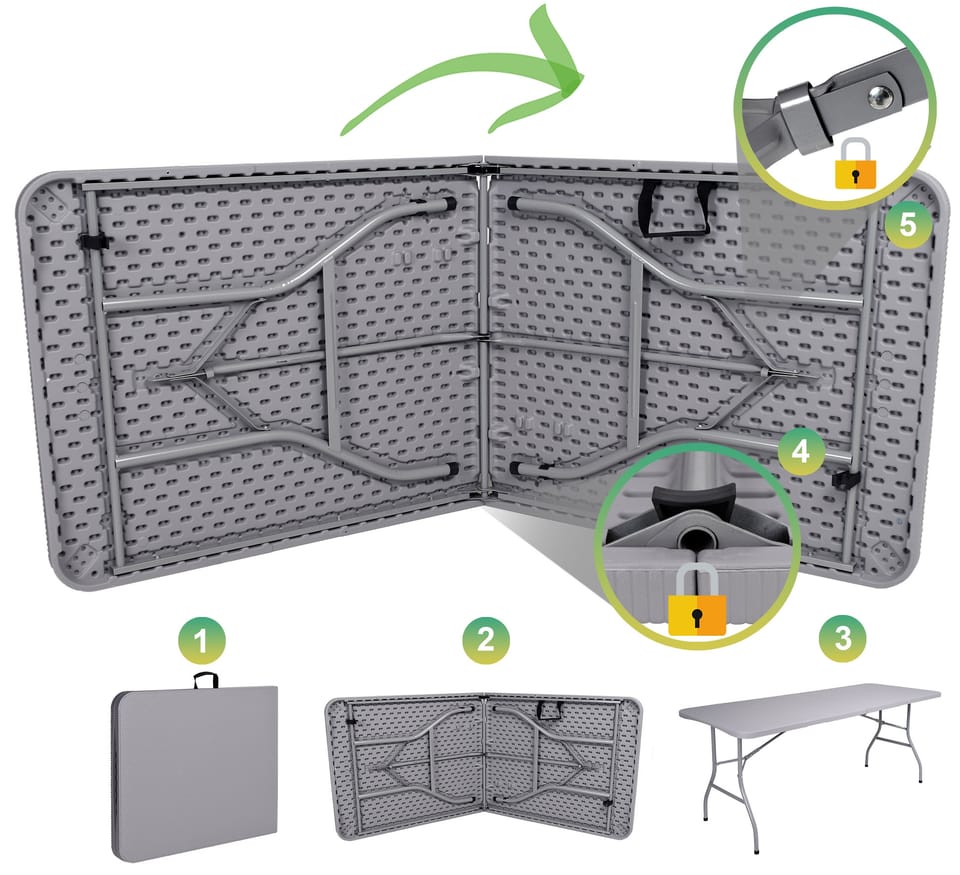 5

4

1

2

3