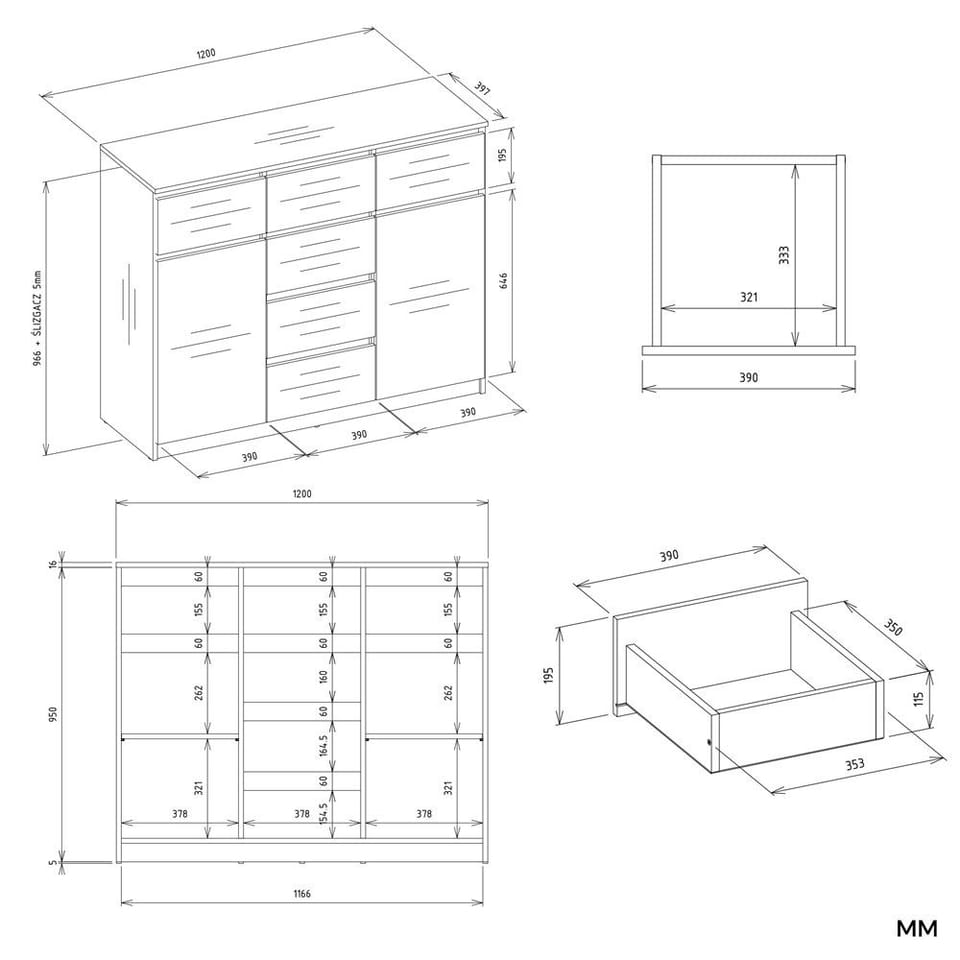 1200
397
195
646
966 + ŚLIZGACZ 5mm
390
390
390

333
321
390

1200
16
950
5
60
155
60
262
321
378
60
155
60
160
60
164,5
60
154,5
378
60
155
60
262
321
378
1166

390
350
195
115
353

MM