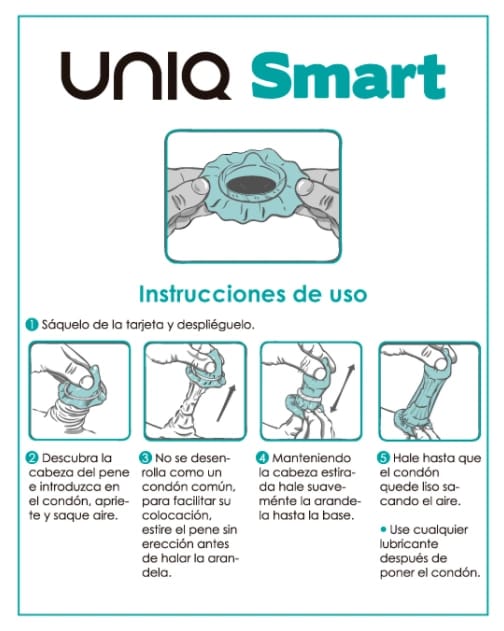 UNIQ Smart

Instrucciones de uso

1 Sáquelo de la tarjeta y despliéguelo.

2 Descubra la cabeza del pene e introduzca en el condón, apriete y saque aire.

3 No se desenrolla como un condón común, para facilitar su colocación, estire el pene sin erección antes de halar la arandela.

4 Manteniendo la cabeza estirada hale suaveménte la arandela hasta la base.

5 Hale hasta que el condón quede liso sacando el aire.

• Use cualquier lubricante después de poner el condón.