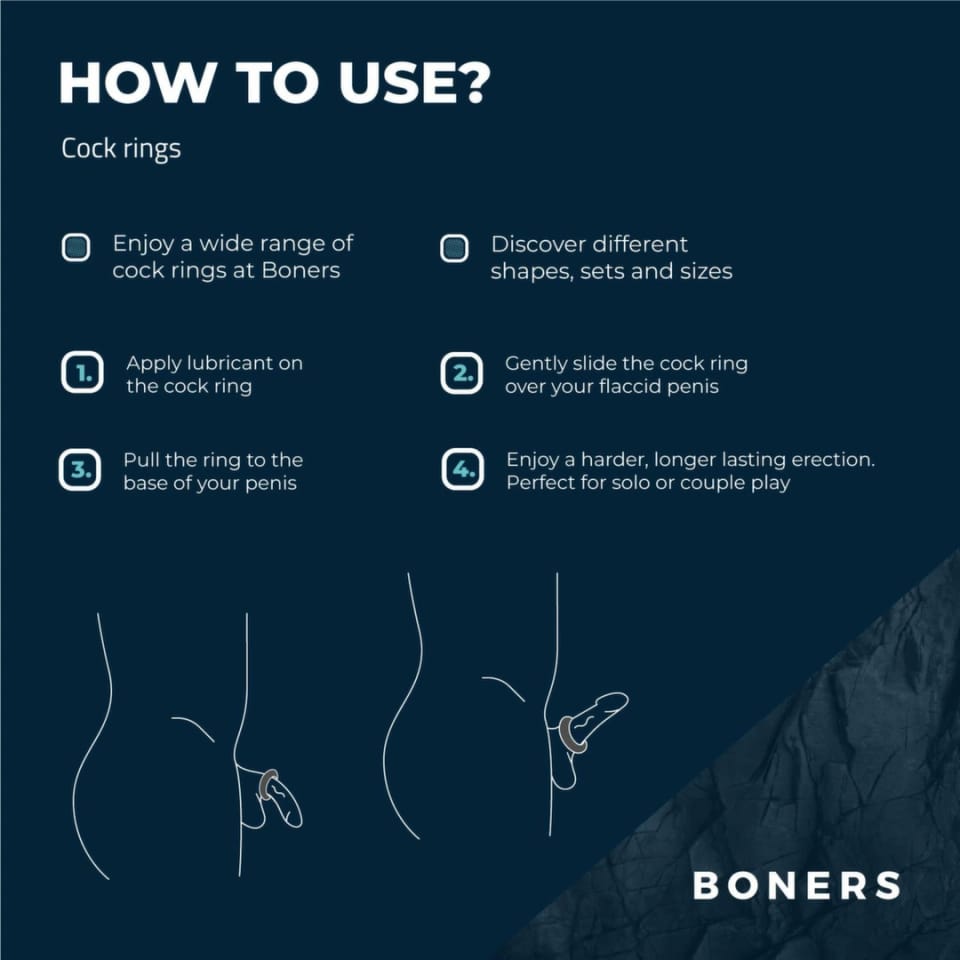 HOW TO USE?

Cock rings

Enjoy a wide range of cock rings at Boners

Discover different shapes, sets and sizes

1. Apply lubricant on the cock ring

2. Gently slide the cock ring over your flaccid penis

3. Pull the ring to the base of your penis

4. Enjoy a harder, longer lasting erection. Perfect for solo or couple play

BONERS