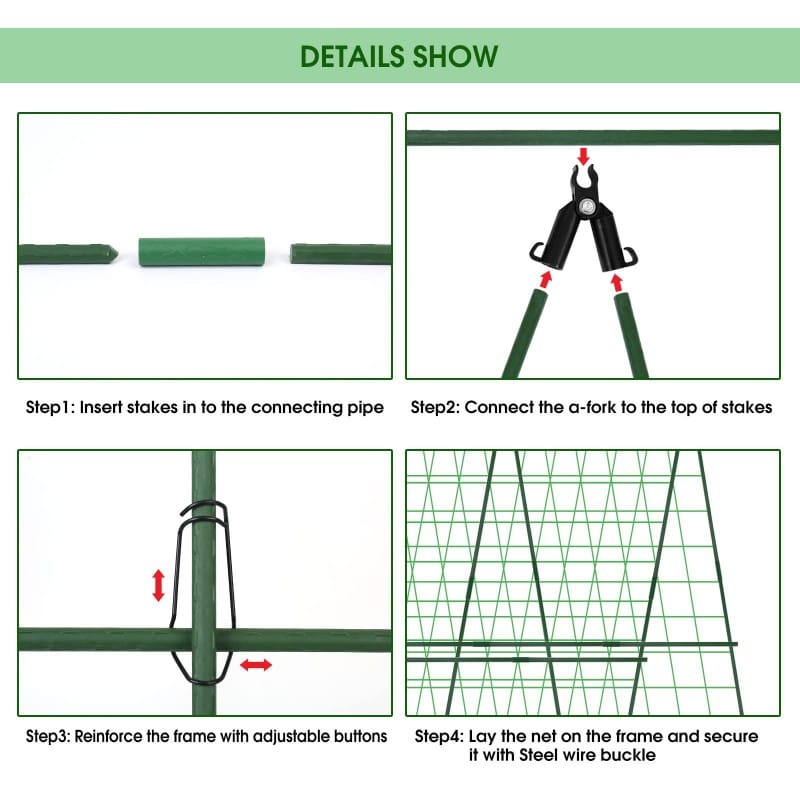 DETAILS SHOW

Step1: Insert stakes in to the connecting pipe

Step2: Connect the a-fork to the top of stakes

Step3: Reinforce the frame with adjustable buttons

Step4: Lay the net on the frame and secure it with Steel wire buckle